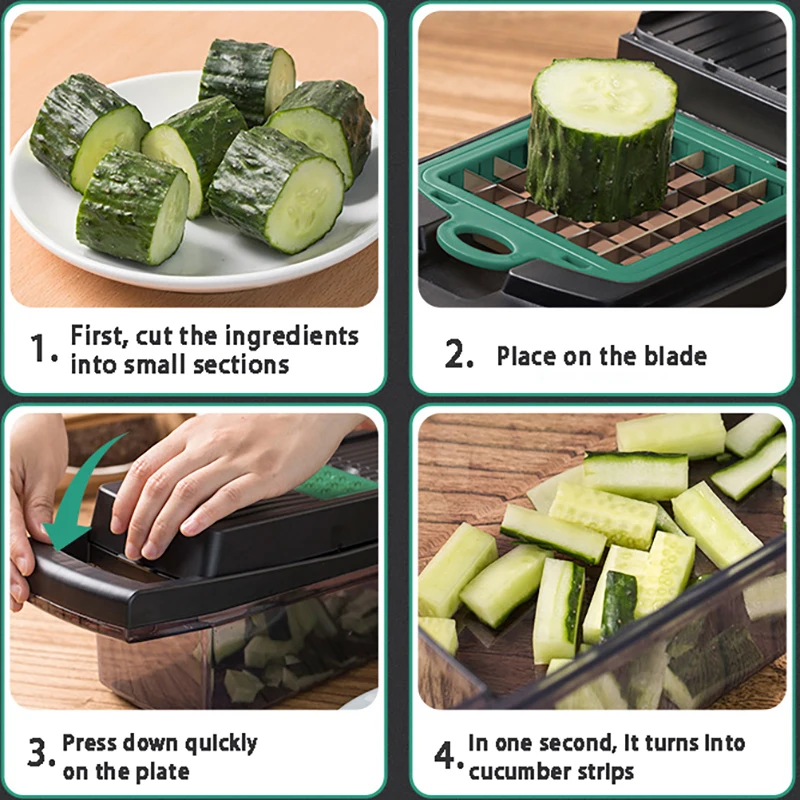 1. First, cut the ingredients into small sections

2. Place on the blade

3. Press down quickly on the plate

4. In one second, it turns into cucumber strips