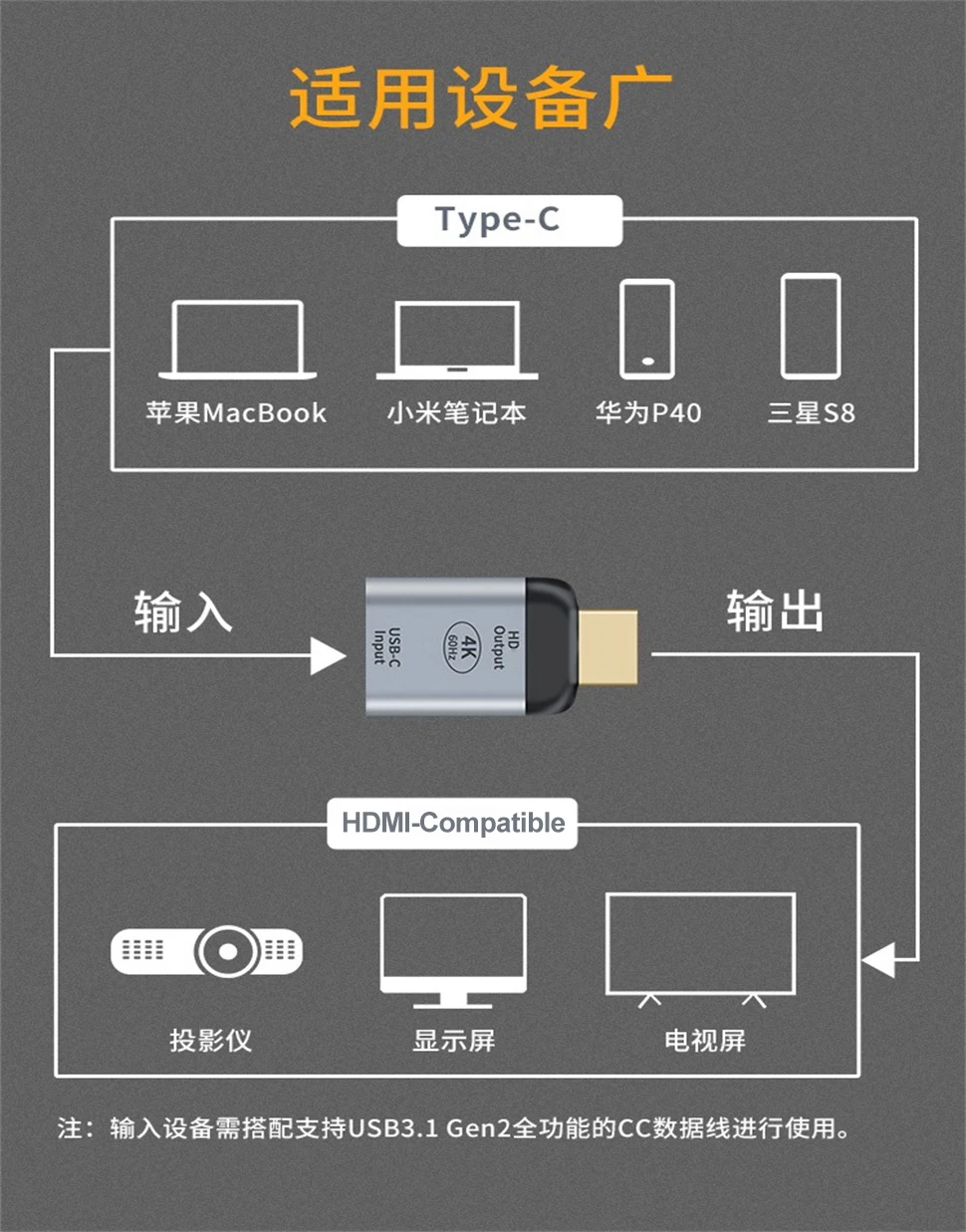 适用设备广

Type-C

苹果MacBook　小米笔记本　华为P40　三星S8

输入

USB-C Input

4K 60Hz

HD Output

输出

HDMI-Compatible

投影仪　显示屏　电视屏

注：输入设备需搭配支持USB3.1 Gen2全功能的CC数据线进行使用。