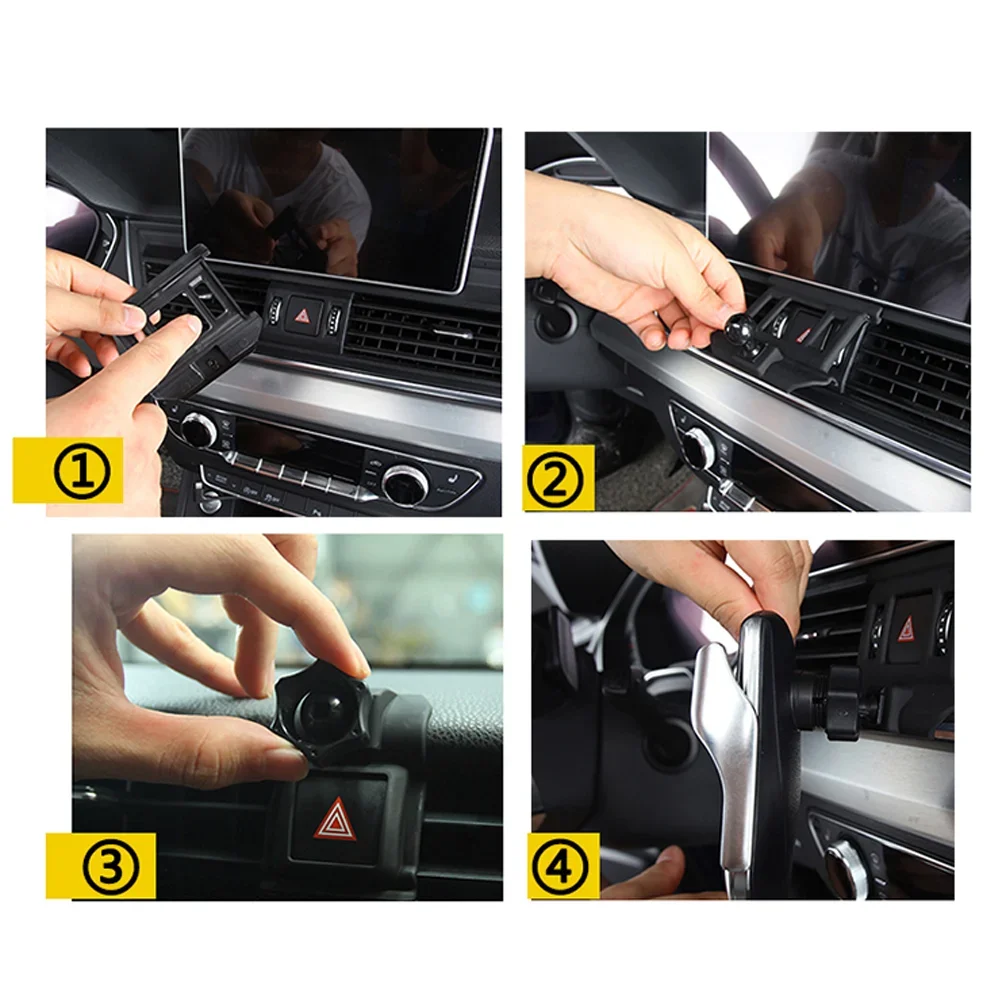 ①

②

③

④