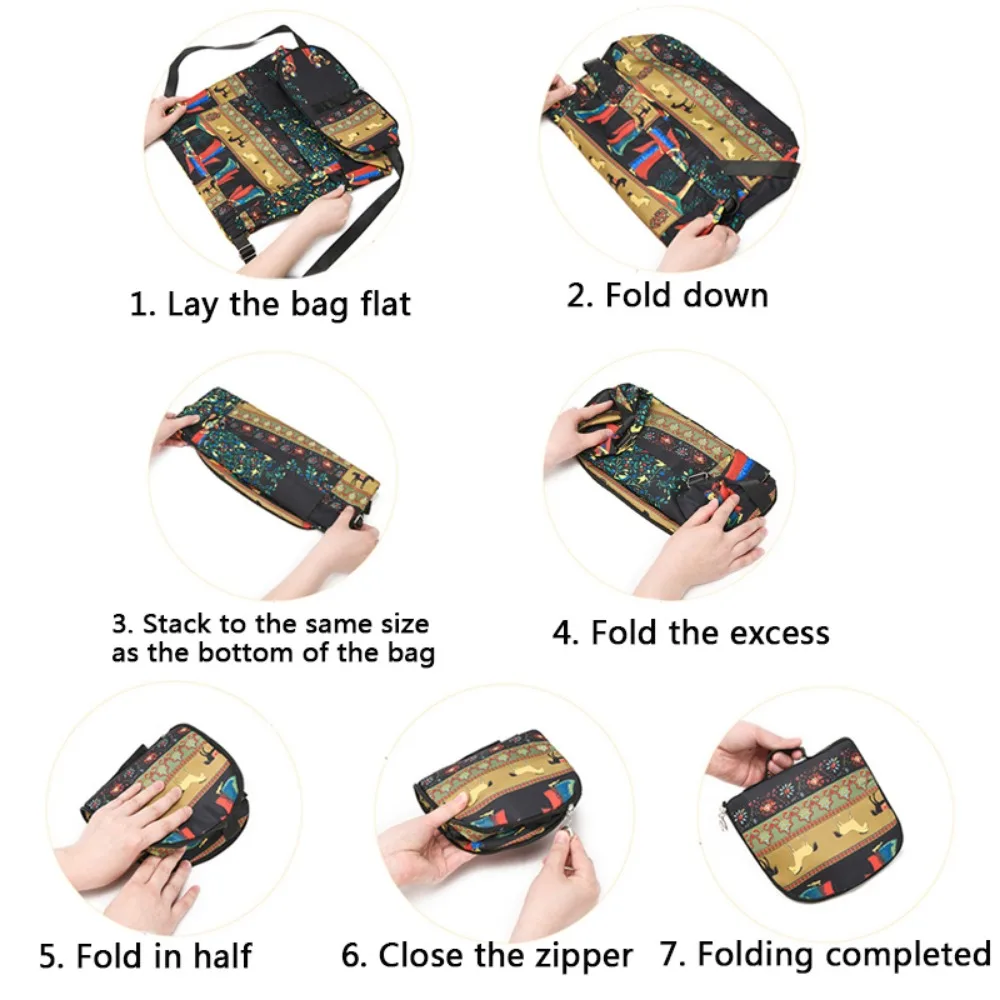 1. Lay the bag flat

2. Fold down

3. Stack to the same size as the bottom of the bag

4. Fold the excess

5. Fold in half

6. Close the zipper

7. Folding completed