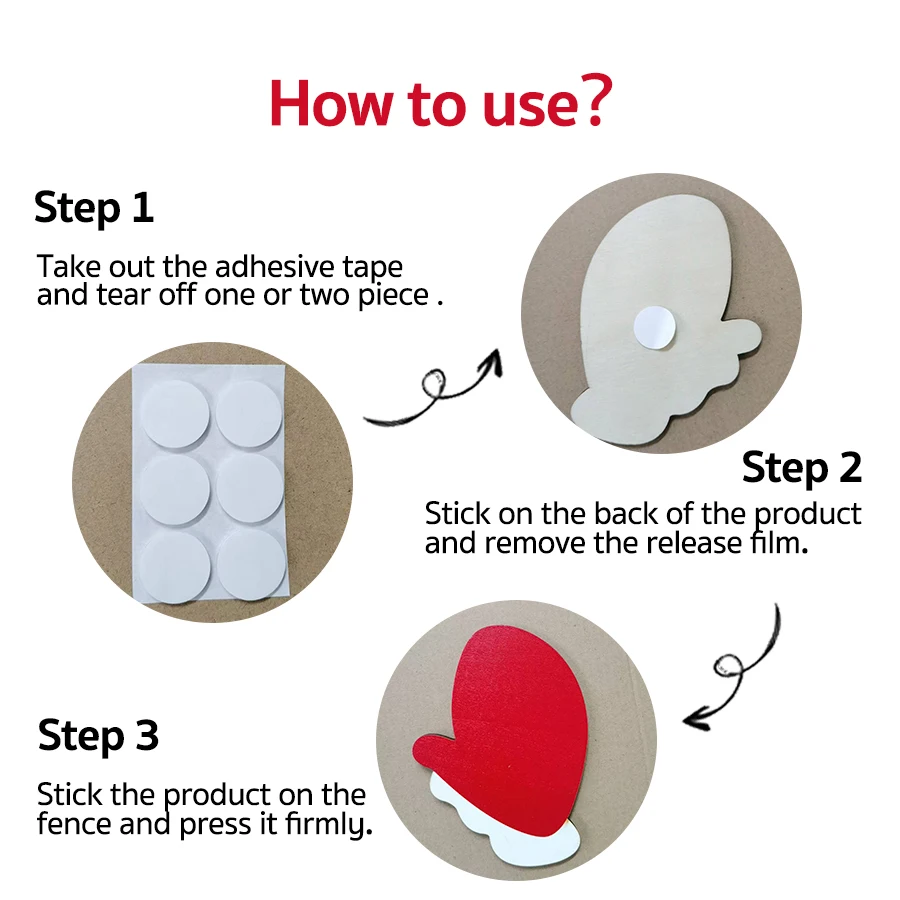 How to use?

Step 1

Take out the adhesive tape and tear off one or two piece .

Step 2

Stick on the back of the product and remove the release film.

Step 3

Stick the product on the fence and press it firmly.