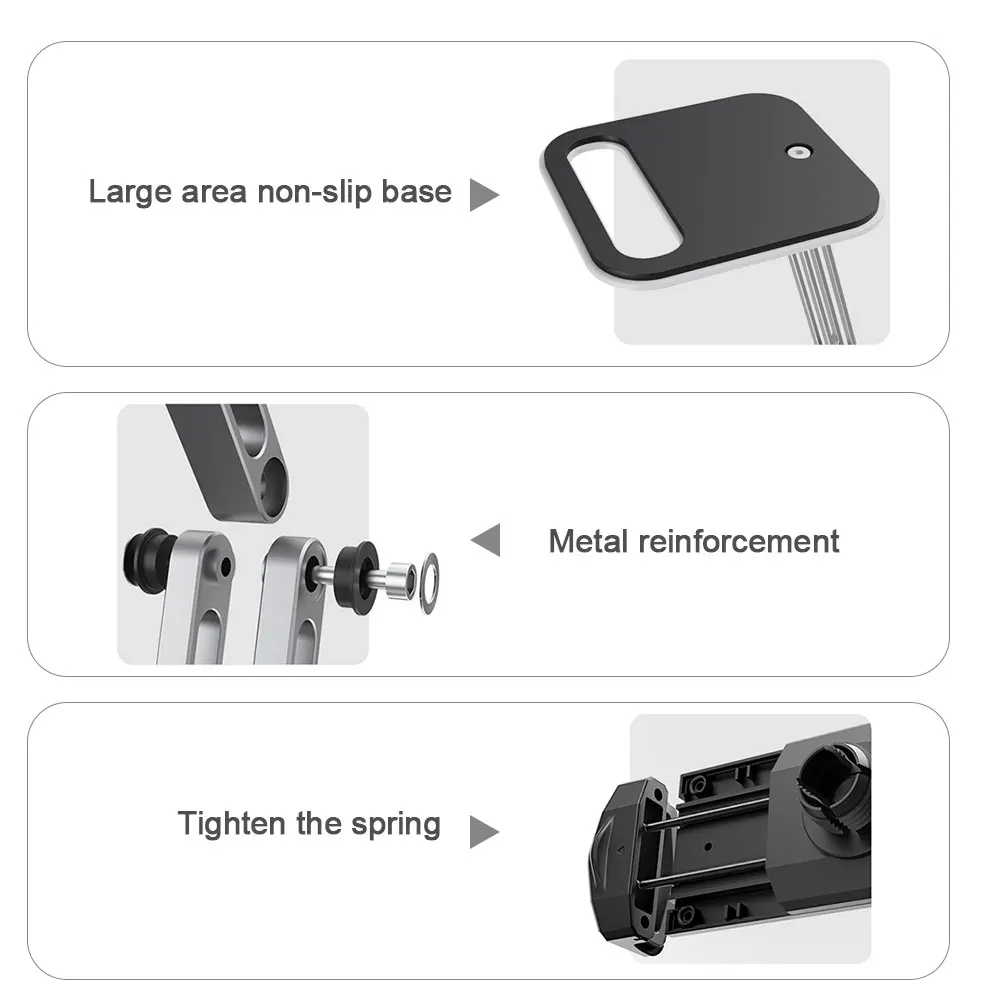 Large area non-slip base

Metal reinforcement

Tighten the spring