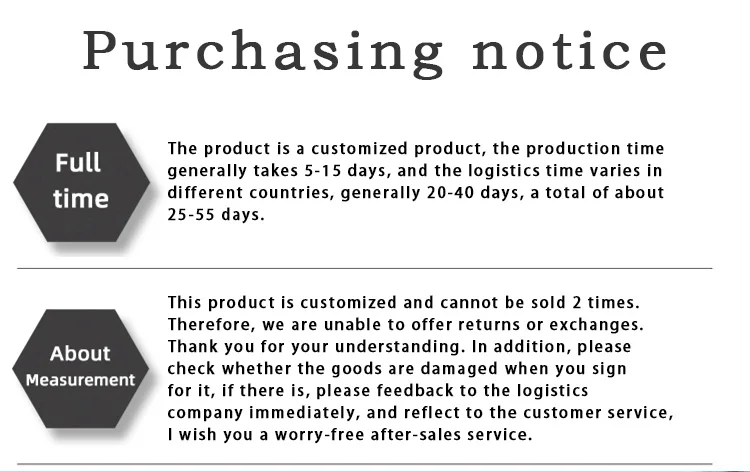 Purchasing notice

Full
time

The product is a customized product, the production time generally takes 5-15 days, and the logistics time varies in different countries, generally 20-40 days, a total of about 25-55 days.

About
Measurement

This product is customized and cannot be sold 2 times. Therefore, we are unable to offer returns or exchanges. Thank you for your understanding. In addition, please check whether the goods are damaged when you sign for it, if there is, please feedback to the logistics company immediately, and reflect to the customer service, I wish you a worry-free after-sales service.