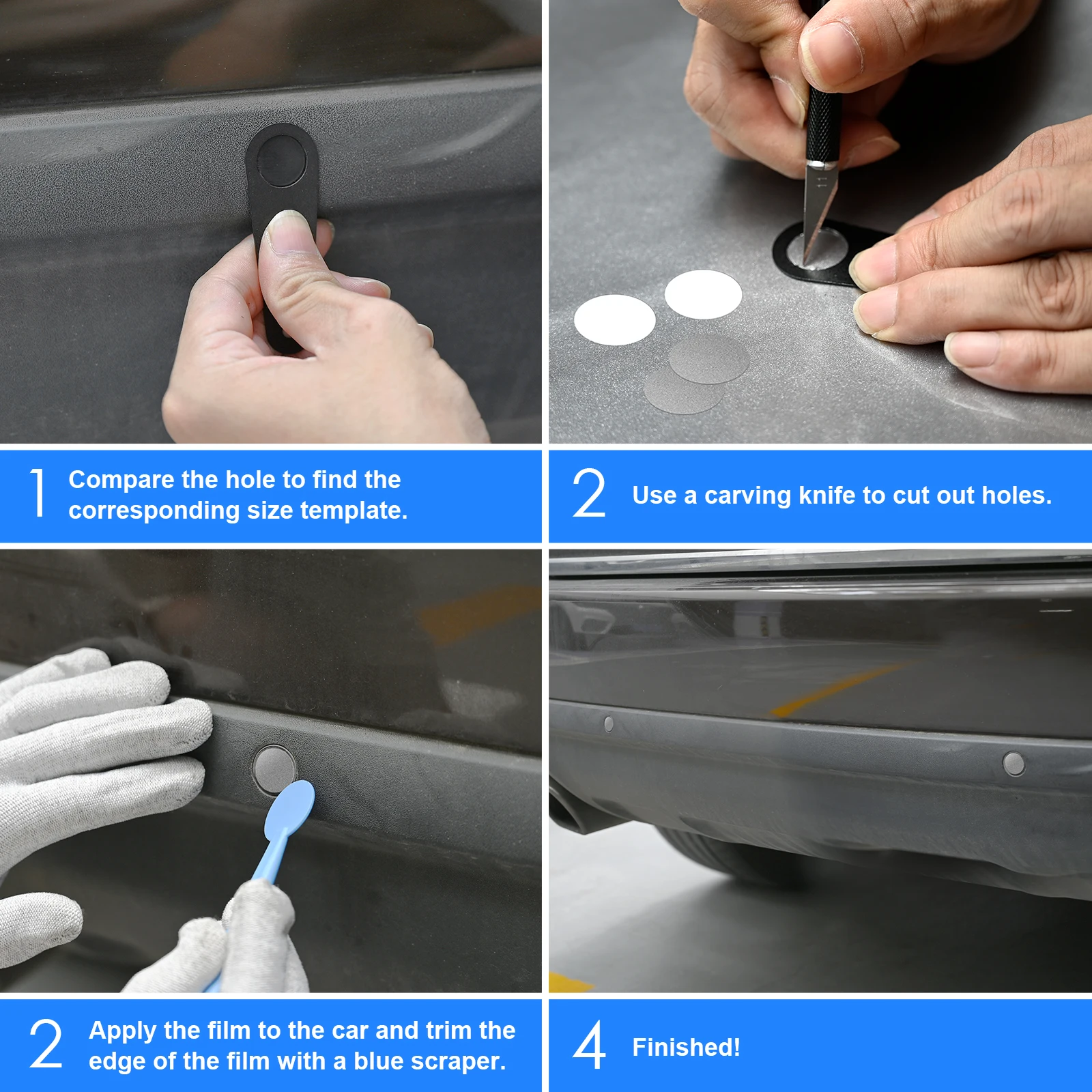 1 Compare the hole to find the corresponding size template.

2 Use a carving knife to cut out holes.

2 Apply the film to the car and trim the edge of the film with a blue scraper.

4 Finished!