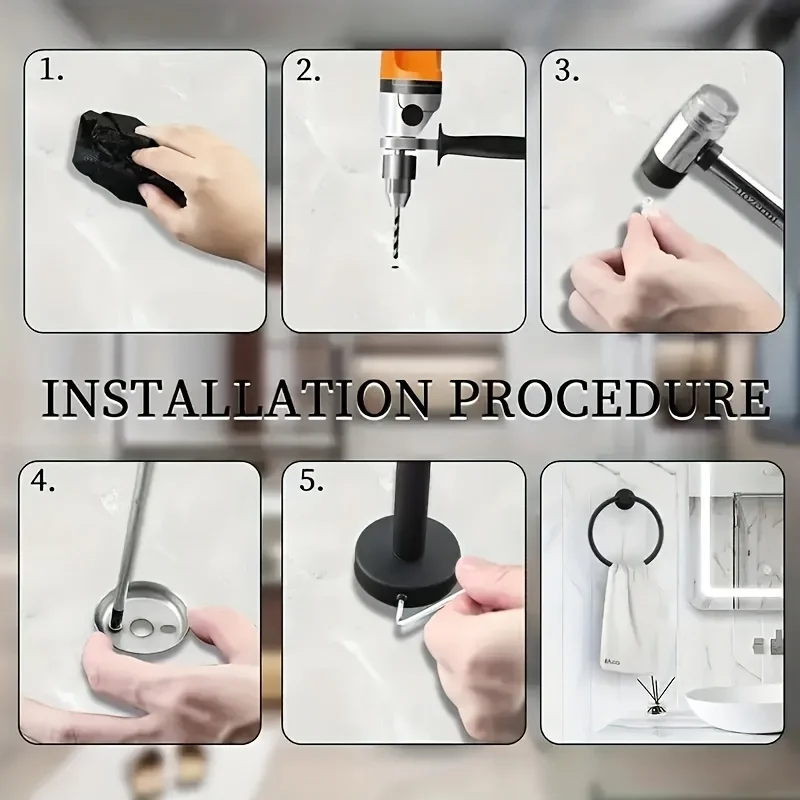 1.

2.

3.

INSTALLATION PROCEDURE

4.

5.