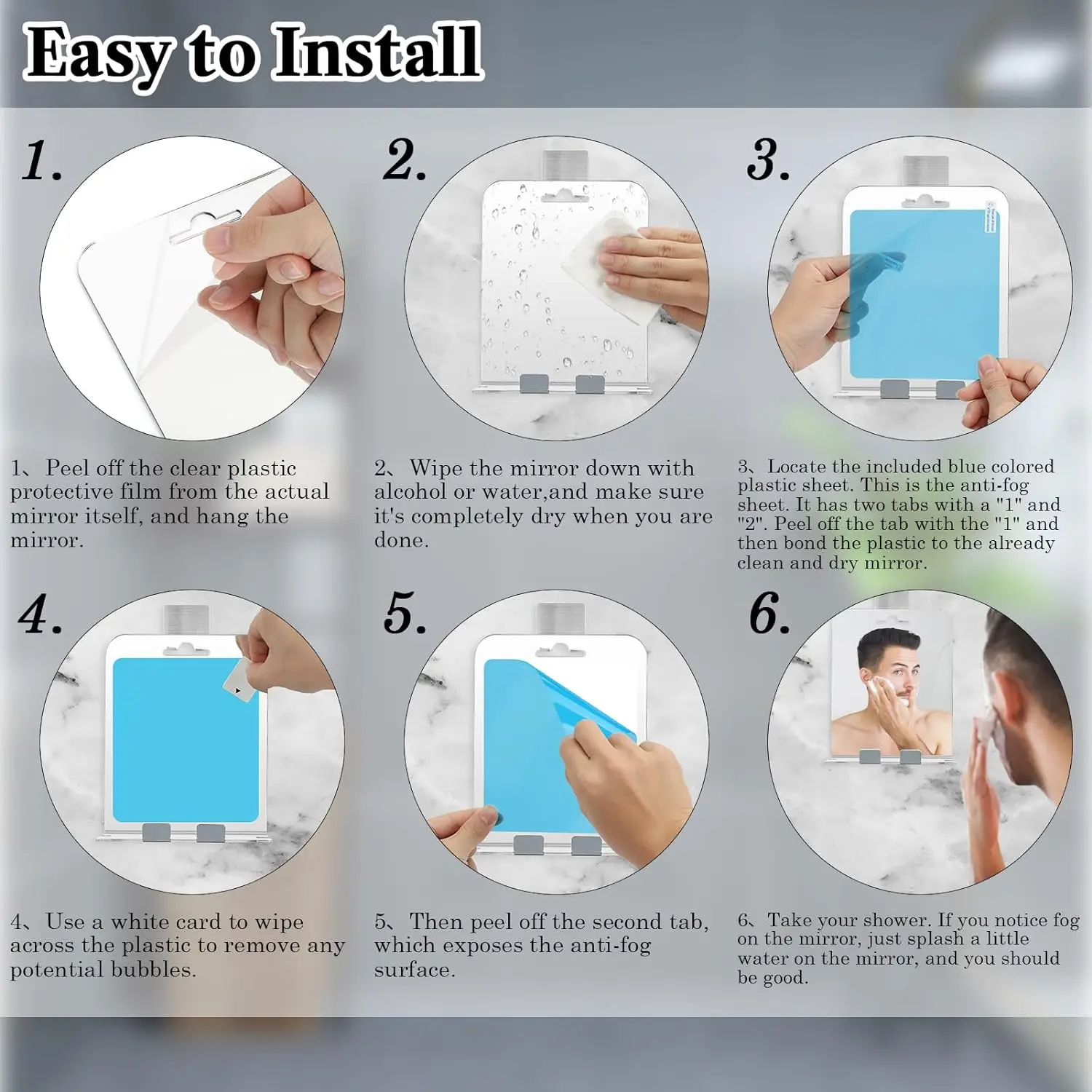 Easy to Install

1.

1、Peel off the clear plastic protective film from the actual mirror itself, and hang the mirror.

2.

2、Wipe the mirror down with alcohol or water,and make sure it's completely dry when you are done.

3.

3、Locate the included blue colored plastic sheet. This is the anti-fog sheet. It has two tabs with a "1" and "2". Peel off the tab with the "1" and then bond the plastic to the already clean and dry mirror.

4.

4、Use a white card to wipe across the plastic to remove any potential bubbles.

5.

5、Then peel off the second tab, which exposes the anti-fog surface.

6.

6、Take your shower. If you notice fog on the mirror, just splash a little water on the mirror, and you should be good.