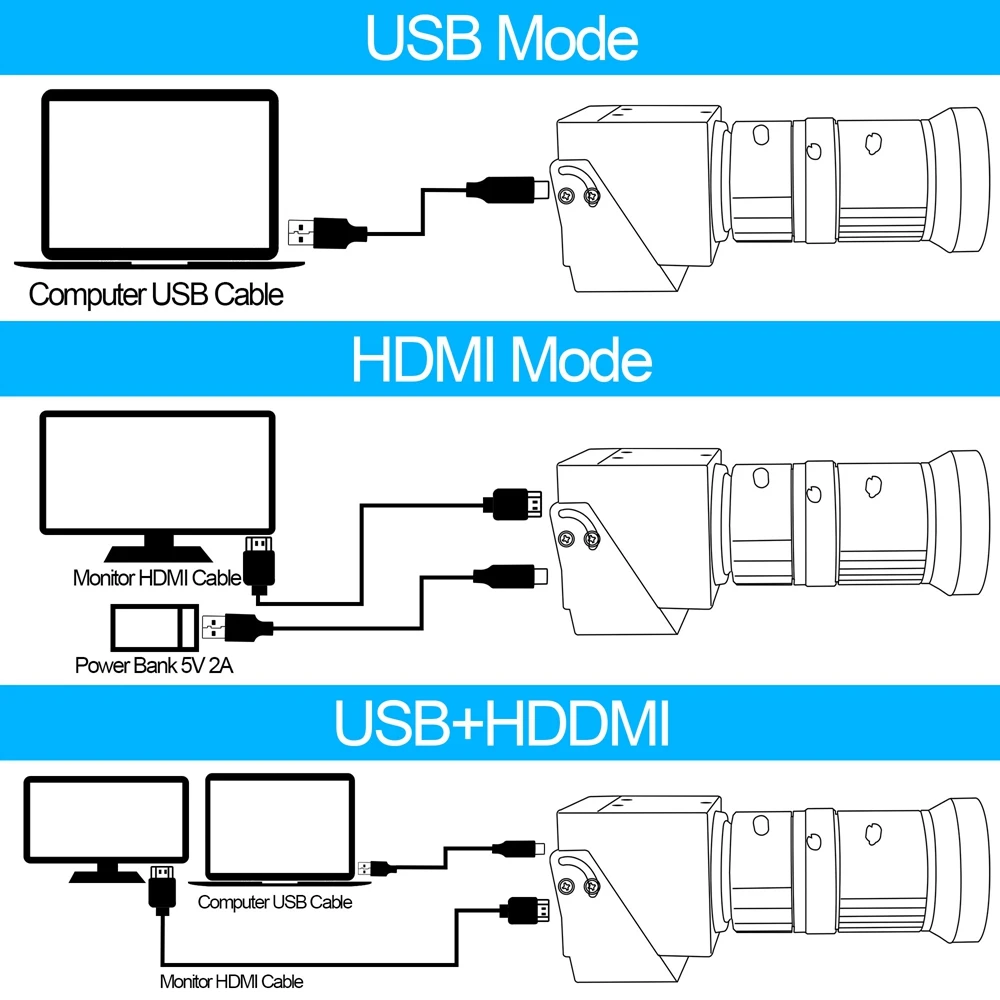 USB Mode

Computer USB Cable

HDMI Mode

Monitor HDMI Cable

Power Bank 5V 2A

USB+HDDMI

Computer USB Cable

Monitor HDMI Cable