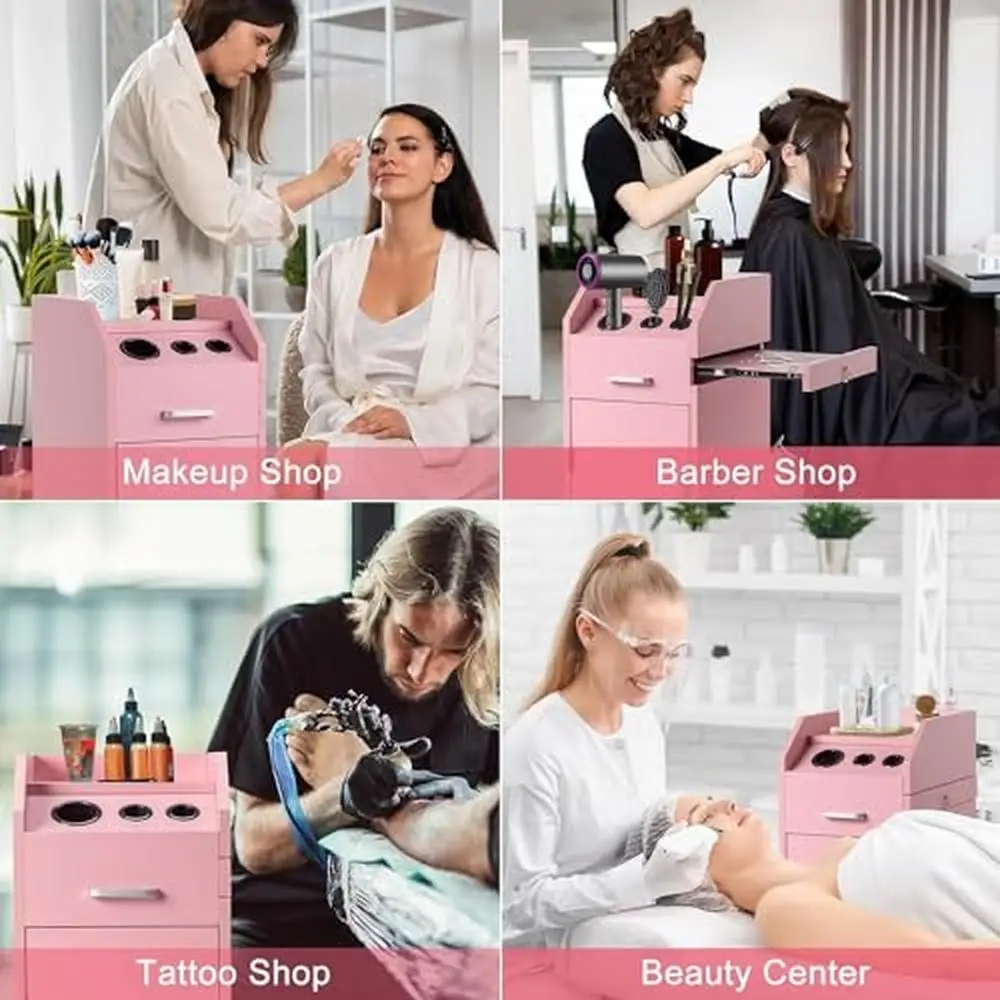 Makeup Shop

Barber Shop

Tattoo Shop

Beauty Center