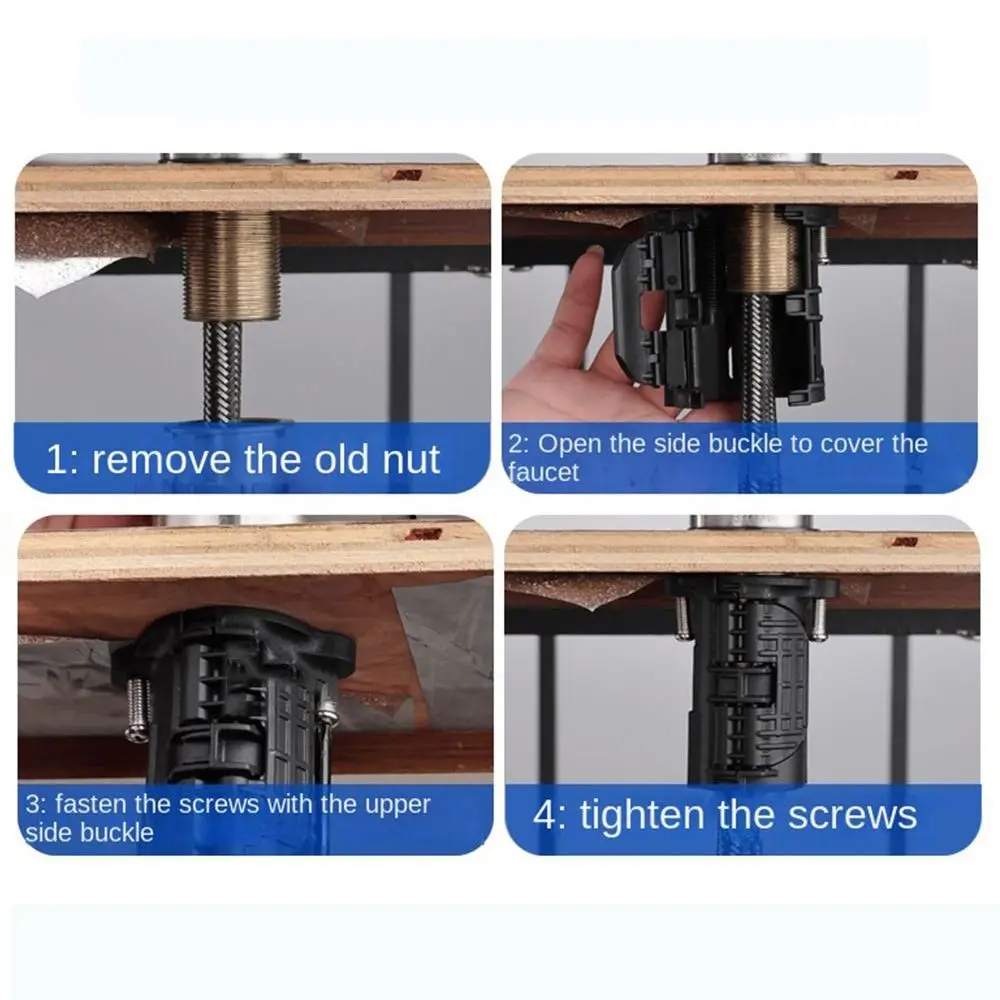 1: remove the old nut

2: Open the side buckle to cover the faucet

3: fasten the screws with the upper side buckle

4: tighten the screws