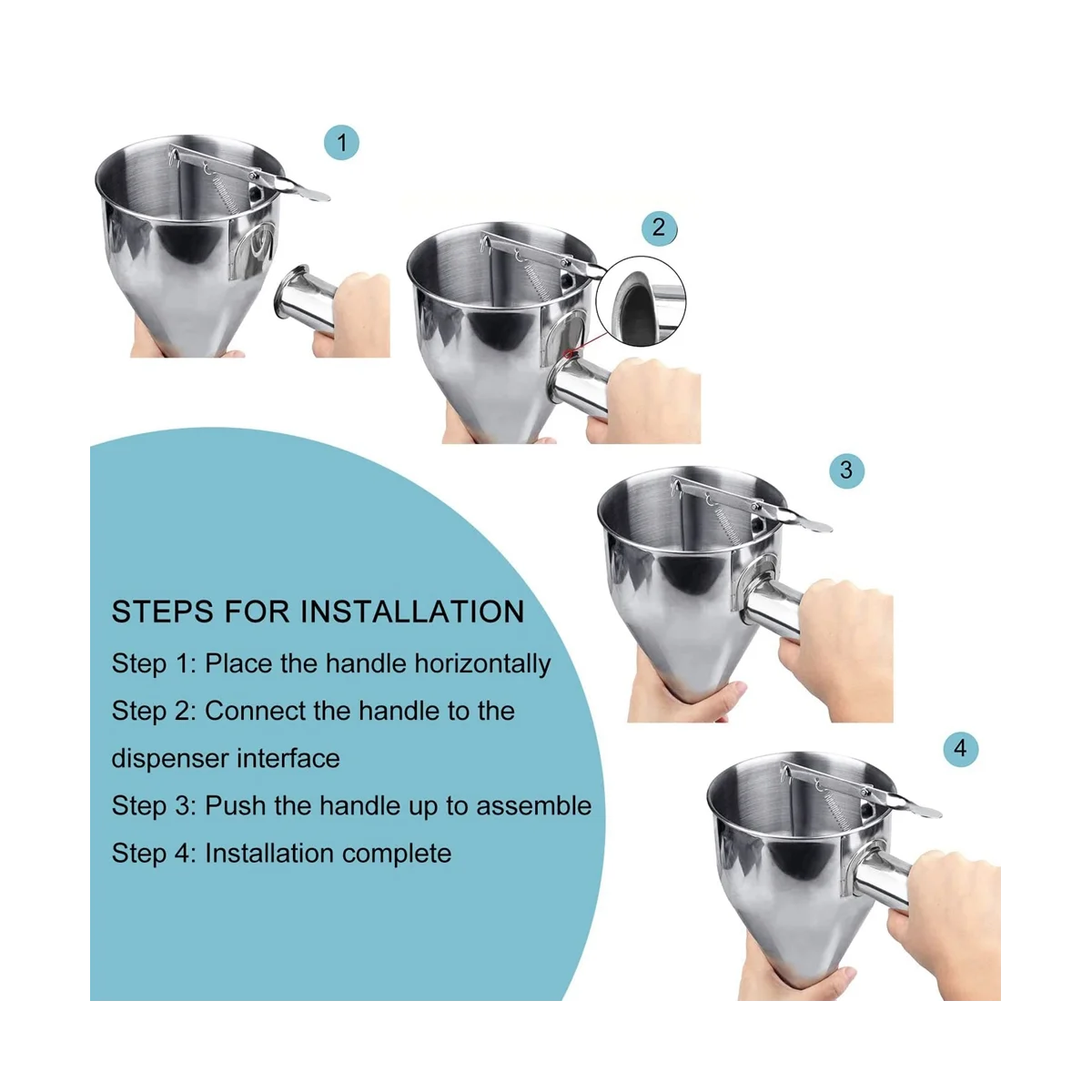 1

2

3

4

STEPS FOR INSTALLATION

Step 1: Place the handle horizontally

Step 2: Connect the handle to the dispenser interface

Step 3: Push the handle up to assemble

Step 4: Installation complete