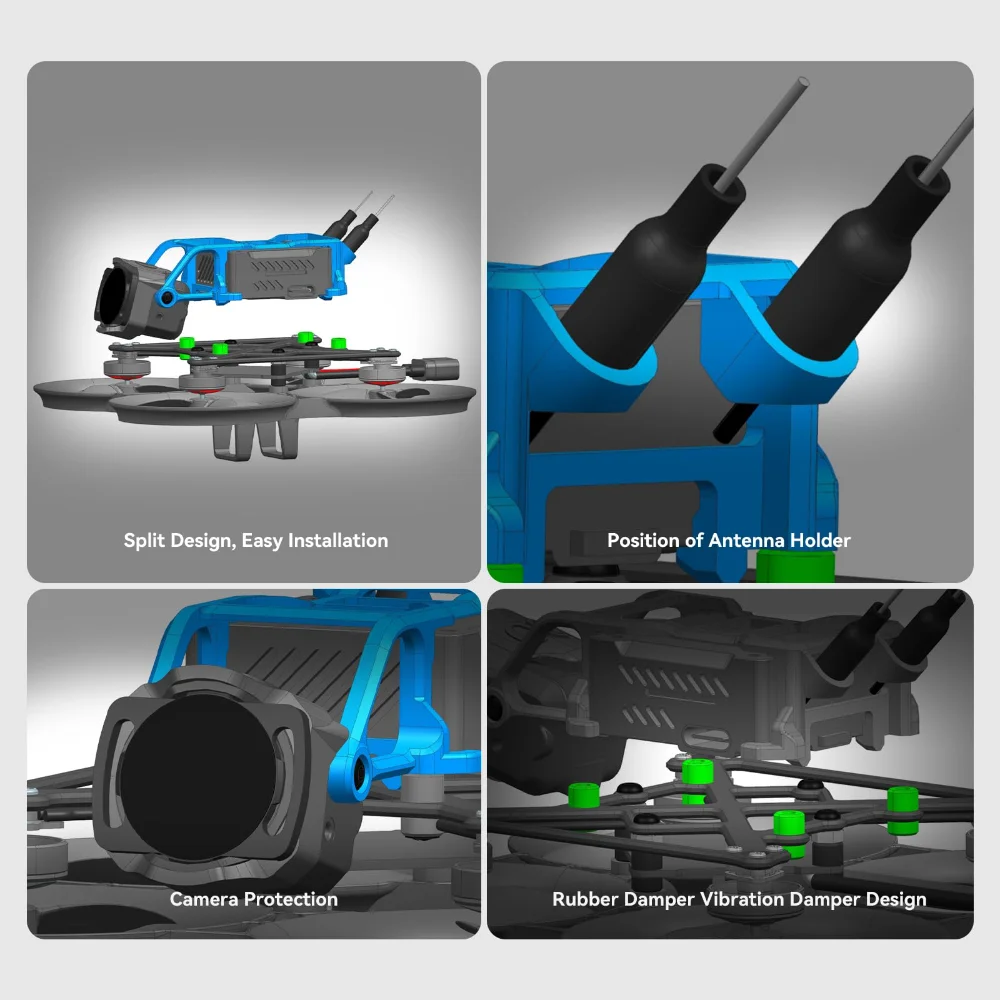 Split Design, Easy Installation

Position of Antenna Holder

Camera Protection

Rubber Damper Vibration Damper Design