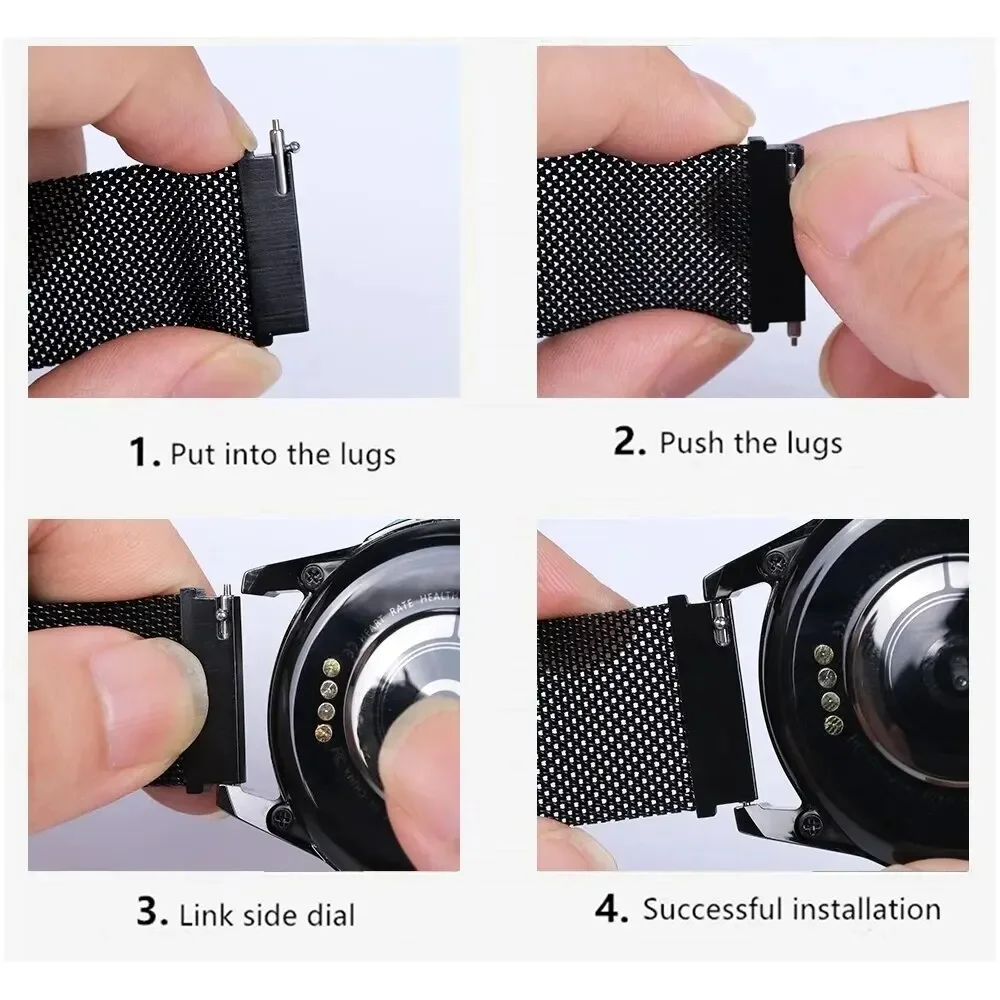 1. Put into the lugs

2. Push the lugs

HEART RATE HEALTH

3. Link side dial

4. Successful installation