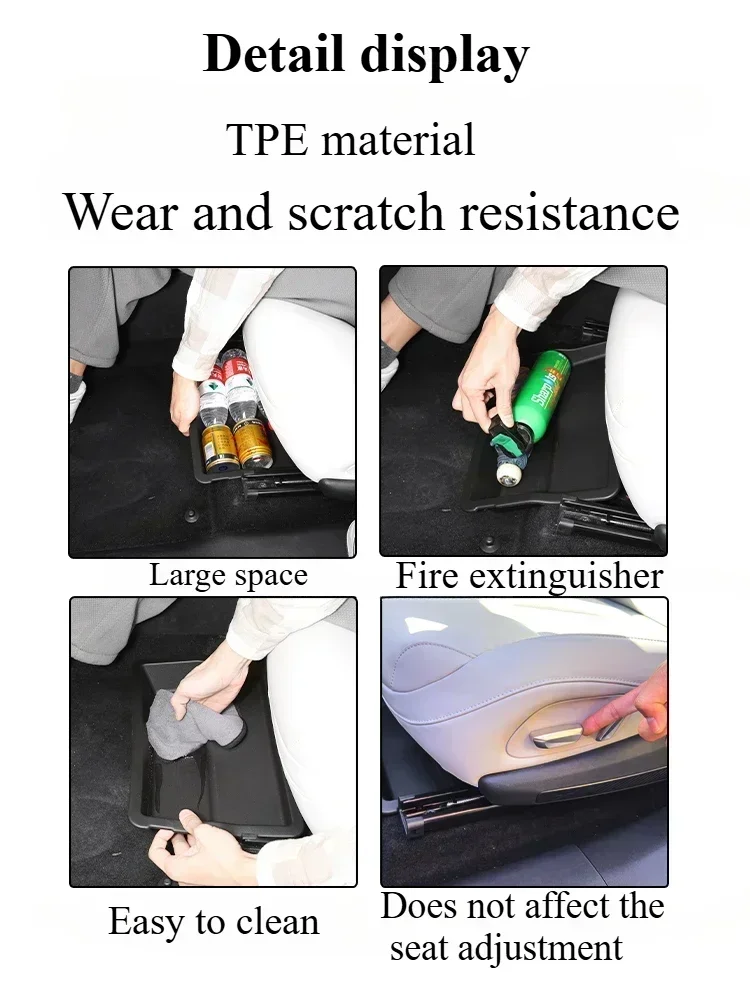 Detail display

TPE material

Wear and scratch resistance

Large space

Fire extinguisher

Easy to clean

Does not affect the seat adjustment