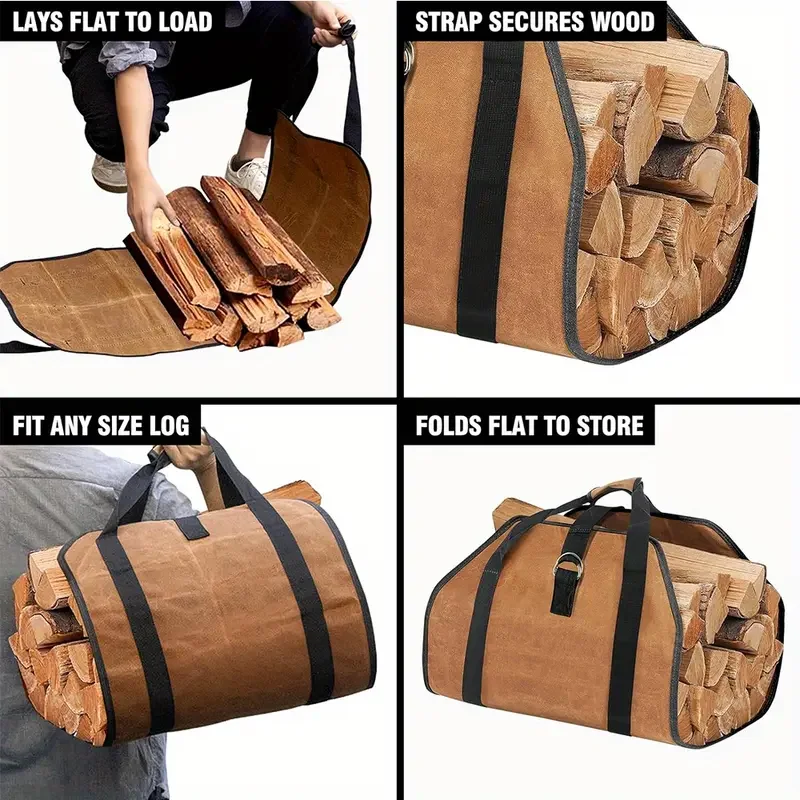 LAYS FLAT TO LOAD

STRAP SECURES WOOD

FIT ANY SIZE LOG

FOLDS FLAT TO STORE