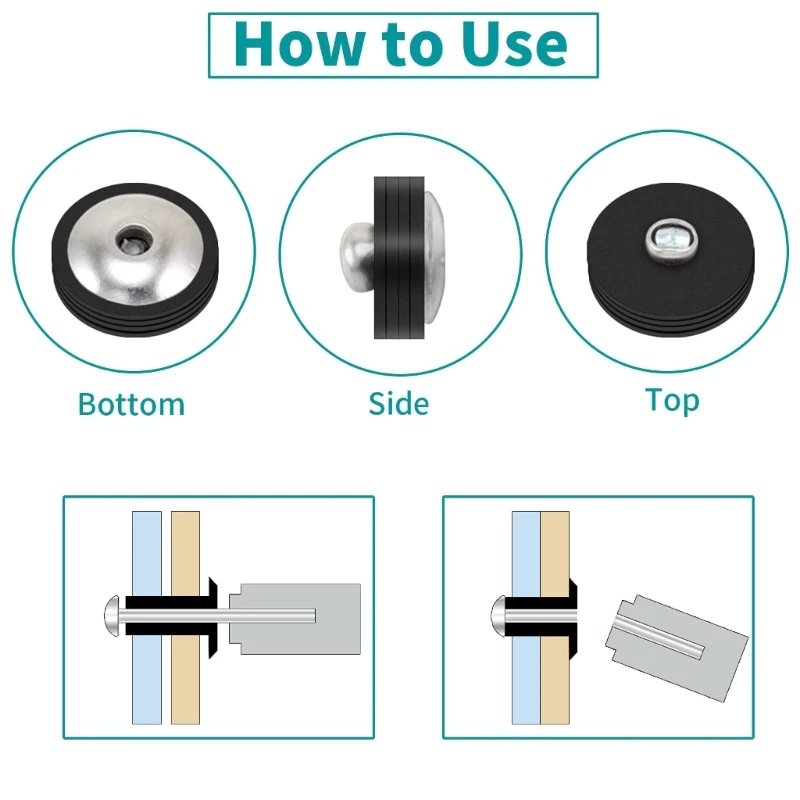 How to Use

Bottom

Side

Top