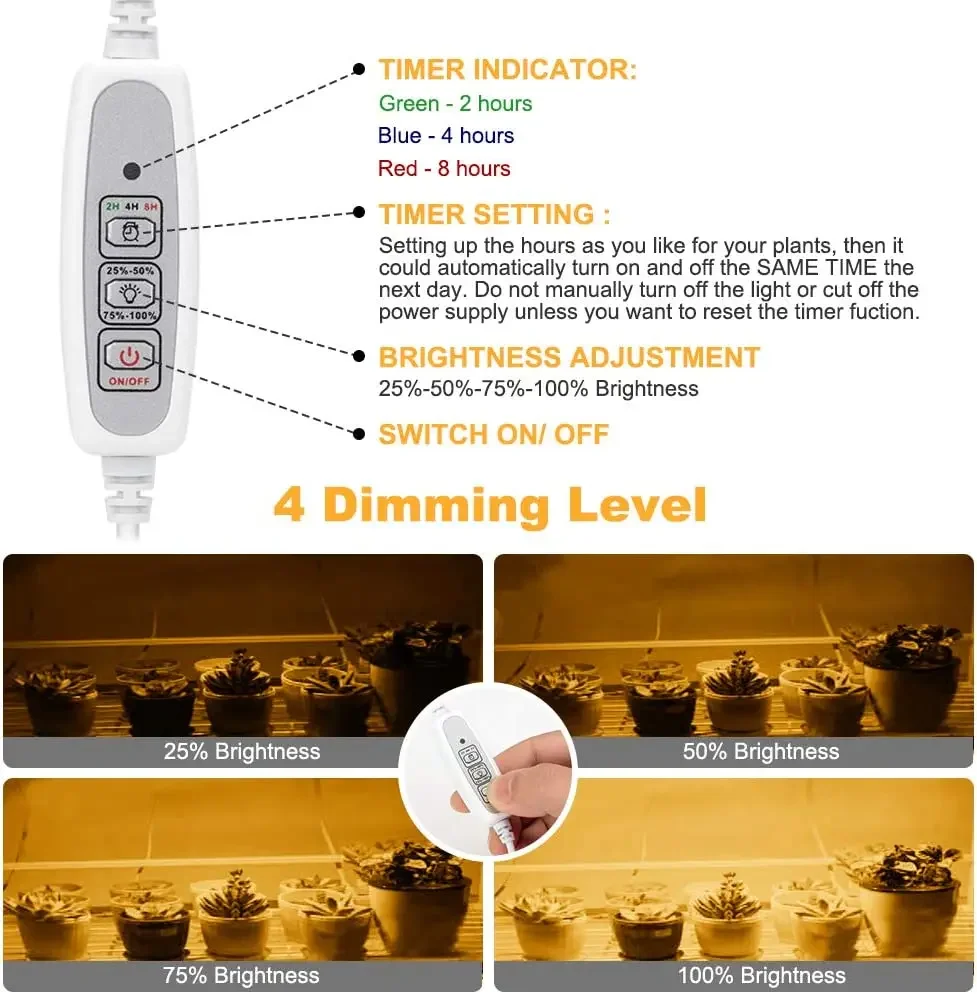 2H 4H 8H

25%-50%

75%-100%

ON/OFF

TIMER INDICATOR:

Green - 2 hours

Blue - 4 hours

Red - 8 hours

TIMER SETTING :

Setting up the hours as you like for your plants, then it could automatically turn on and off the SAME TIME the next day. Do not manually turn off the light or cut off the power supply unless you want to reset the timer fuction.

BRIGHTNESS ADJUSTMENT

25%-50%-75%-100% Brightness

SWITCH ON/ OFF

4 Dimming Level

25% Brightness

50% Brightness

75% Brightness

100% Brightness