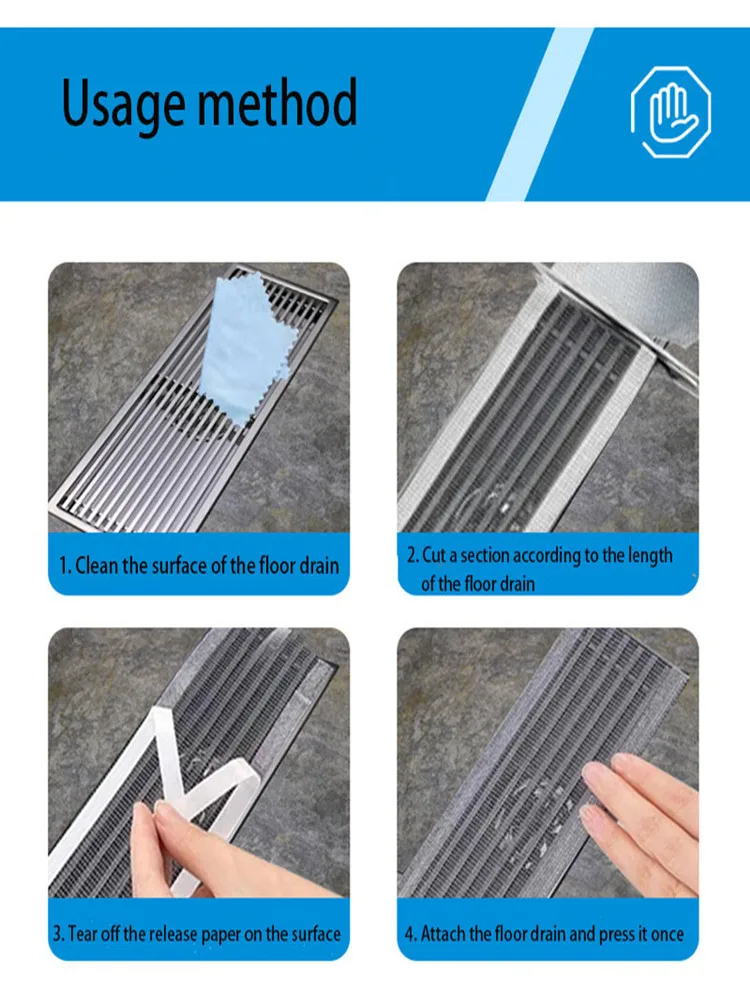 Usage method

1. Clean the surface of the floor drain

2. Cut a section according to the length of the floor drain

3. Tear off the release paper on the surface

4. Attach the floor drain and press it once