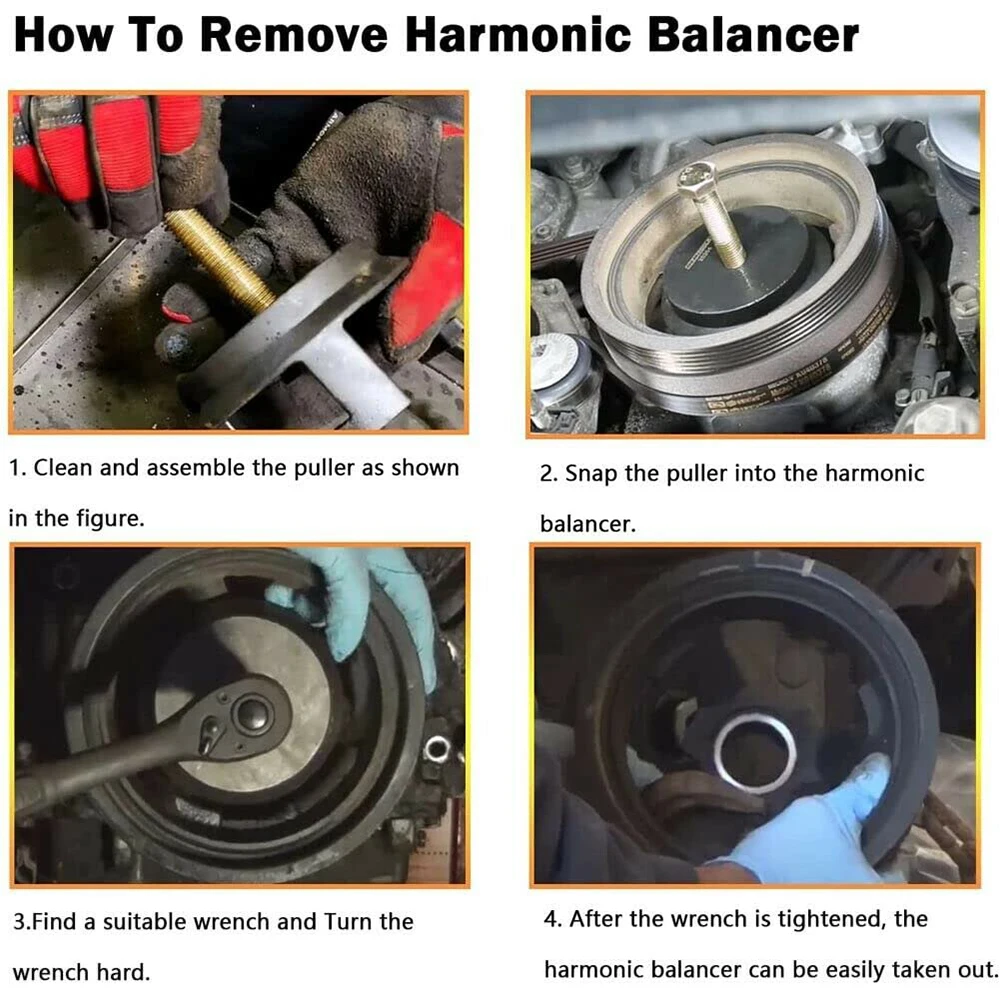 How To Remove Harmonic Balancer

1. Clean and assemble the puller as shown in the figure.

2. Snap the puller into the harmonic balancer.

3.Find a suitable wrench and Turn the wrench hard.

4. After the wrench is tightened, the harmonic balancer can be easily taken out.