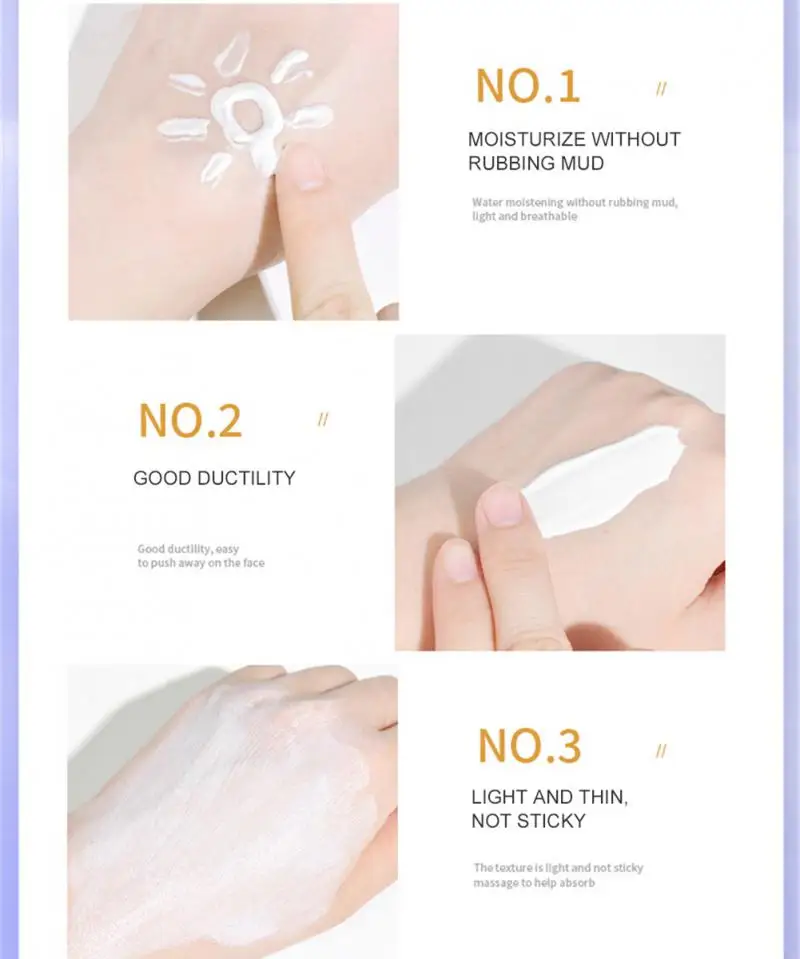 NO.1 //

MOISTURIZE WITHOUT RUBBING MUD

Water moistening without rubbing mud, light and breathable

NO.2 //

GOOD DUCTILITY

Good ductility, easy to push away on the face

NO.3 //

LIGHT AND THIN, NOT STICKY

The texture is light and not sticky massage to help absorb