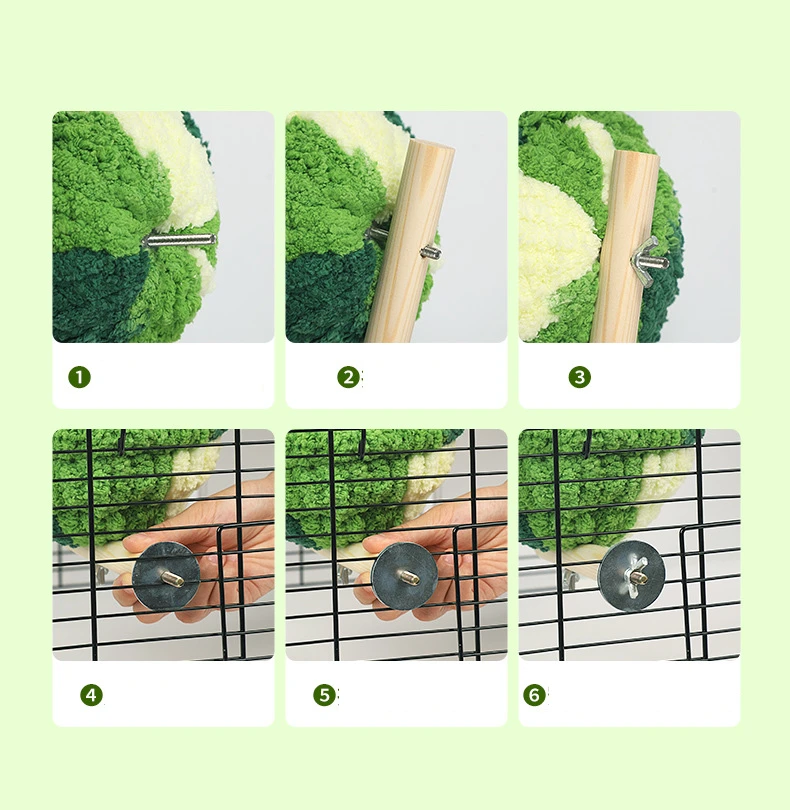 1

2

3

4

5

6