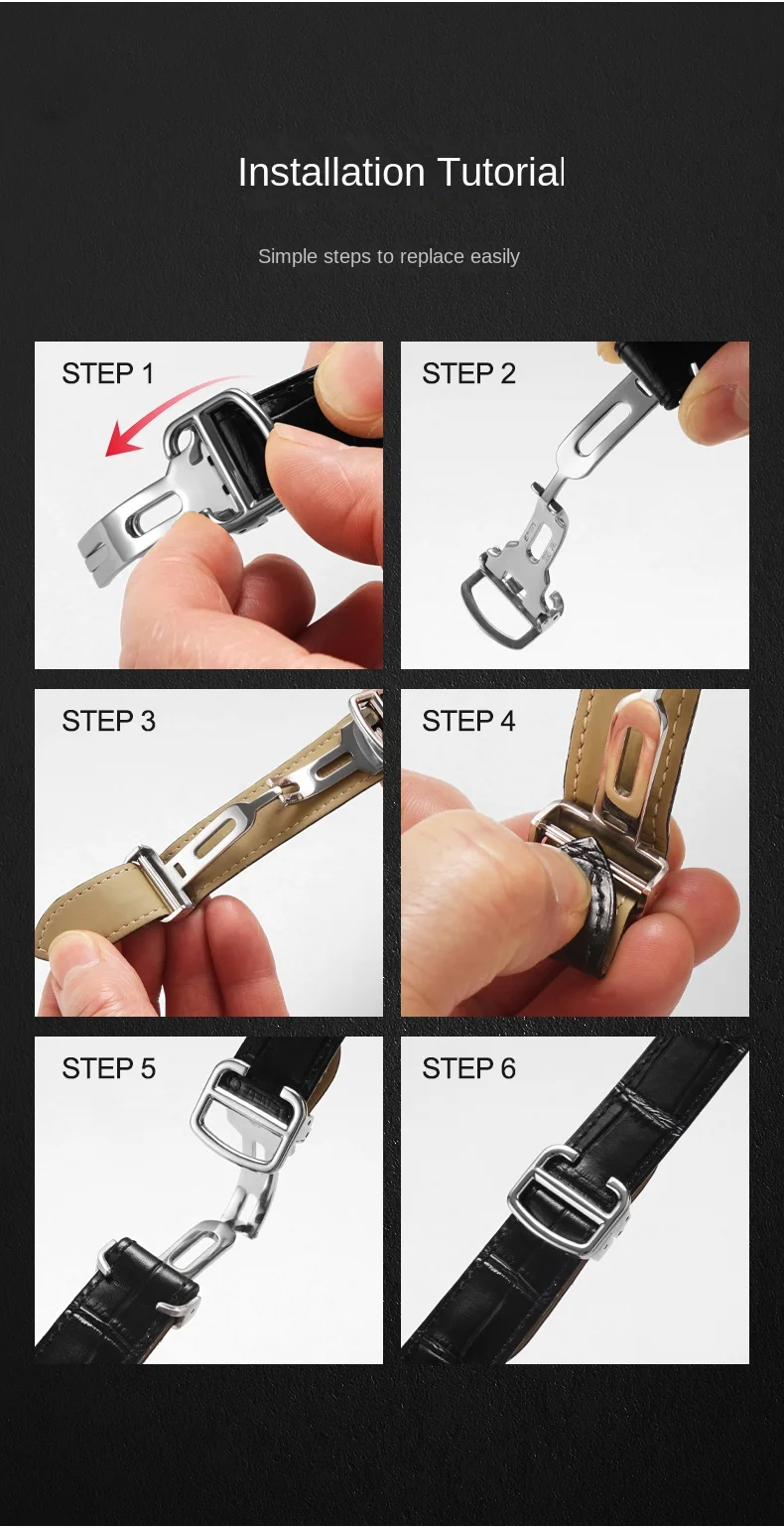 Installation Tutorial

Simple steps to replace easily

STEP 1

STEP 2

STEP 3

STEP 4

STEP 5

STEP 6