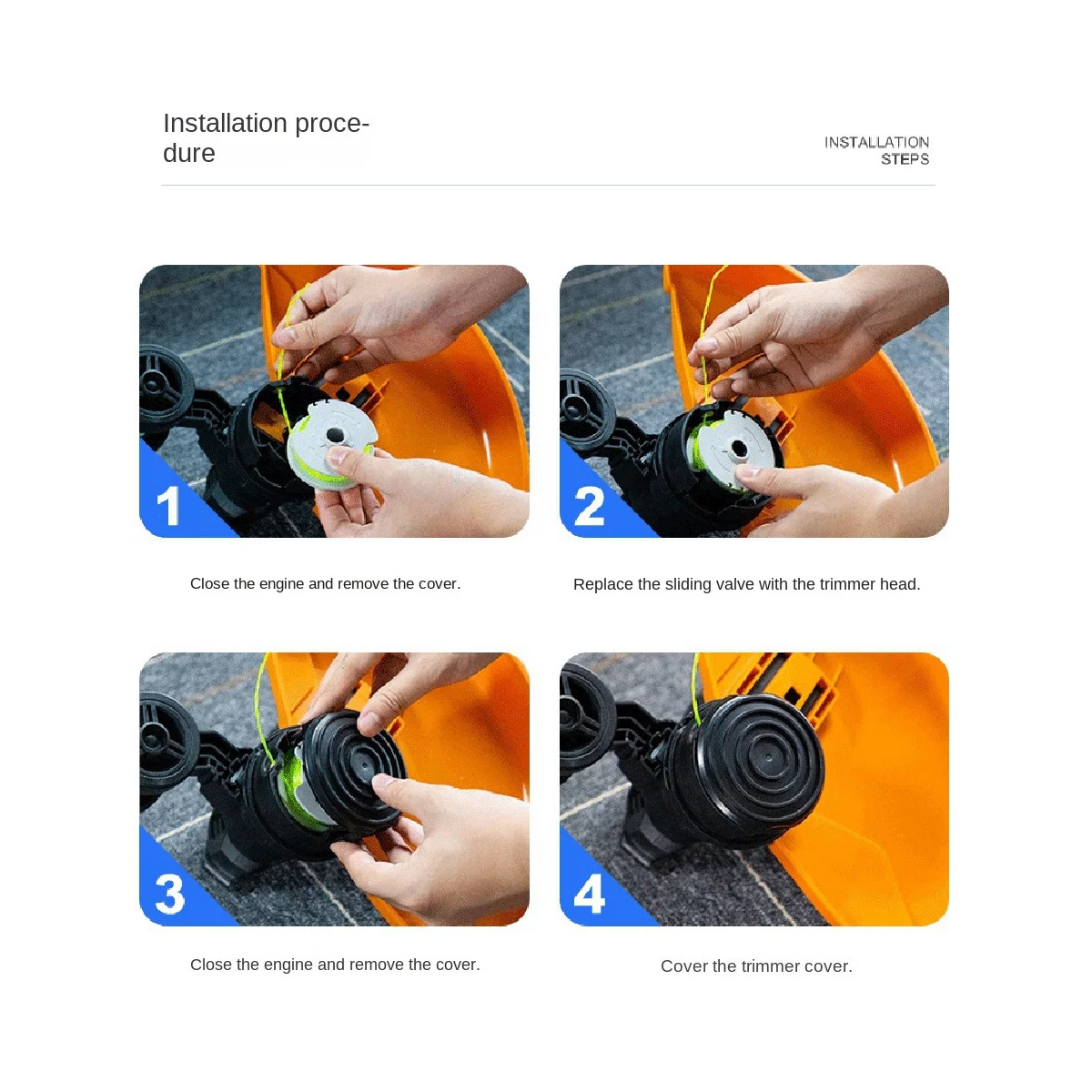 Installation procedure

INSTALLATION STEPS

1

Close the engine and remove the cover.

2

Replace the sliding valve with the trimmer head.

3

Close the engine and remove the cover.

4

Cover the trimmer cover.