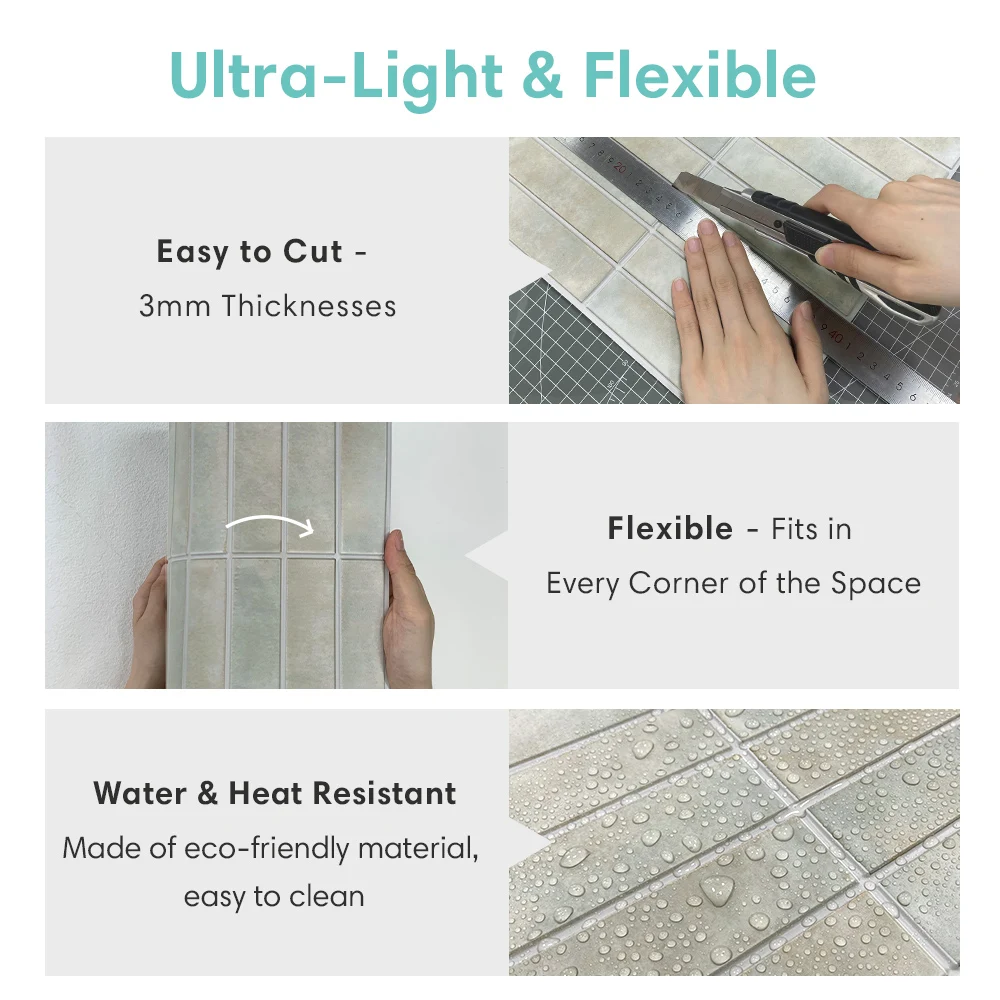 Ultra-Light & Flexible

Easy to Cut -
3mm Thicknesses

Flexible - Fits in
Every Corner of the Space

Water & Heat Resistant
Made of eco-friendly material,
easy to clean