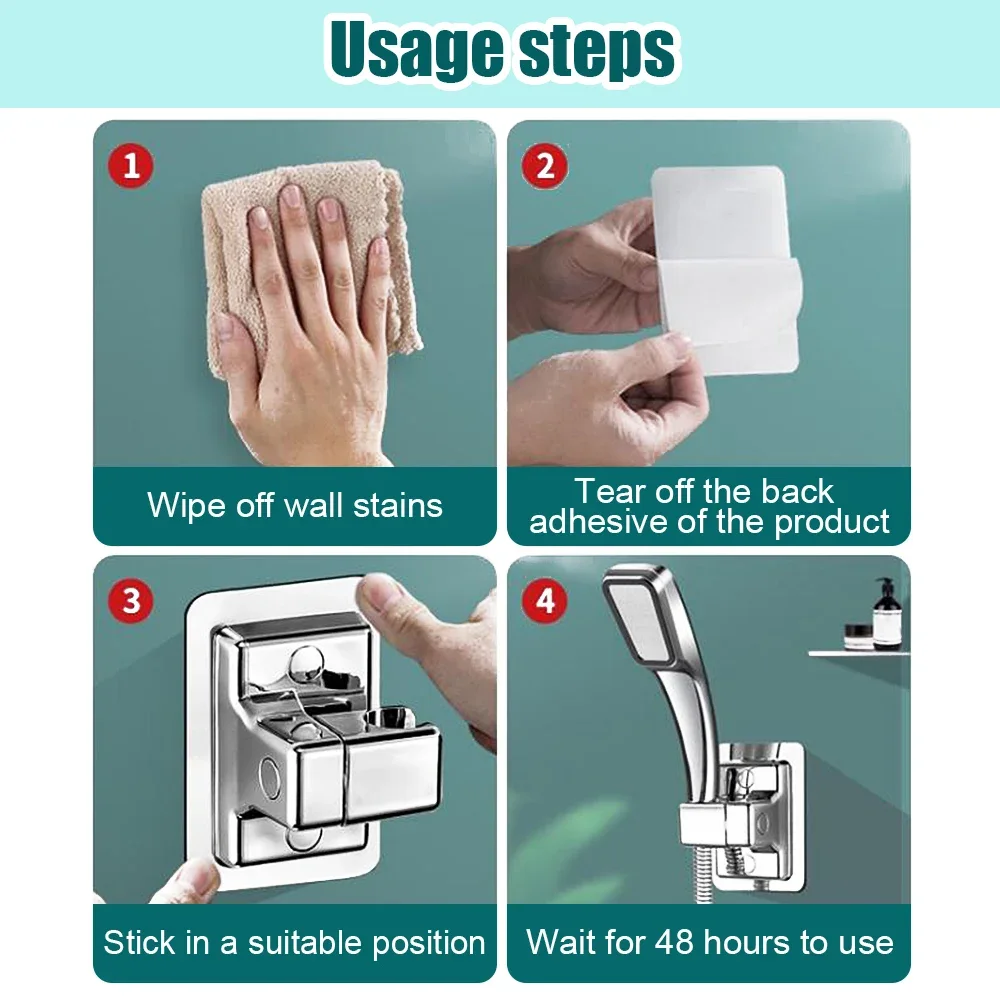 Usage steps

1

Wipe off wall stains

2

Tear off the back adhesive of the product

3

Stick in a suitable position

4

Wait for 48 hours to use