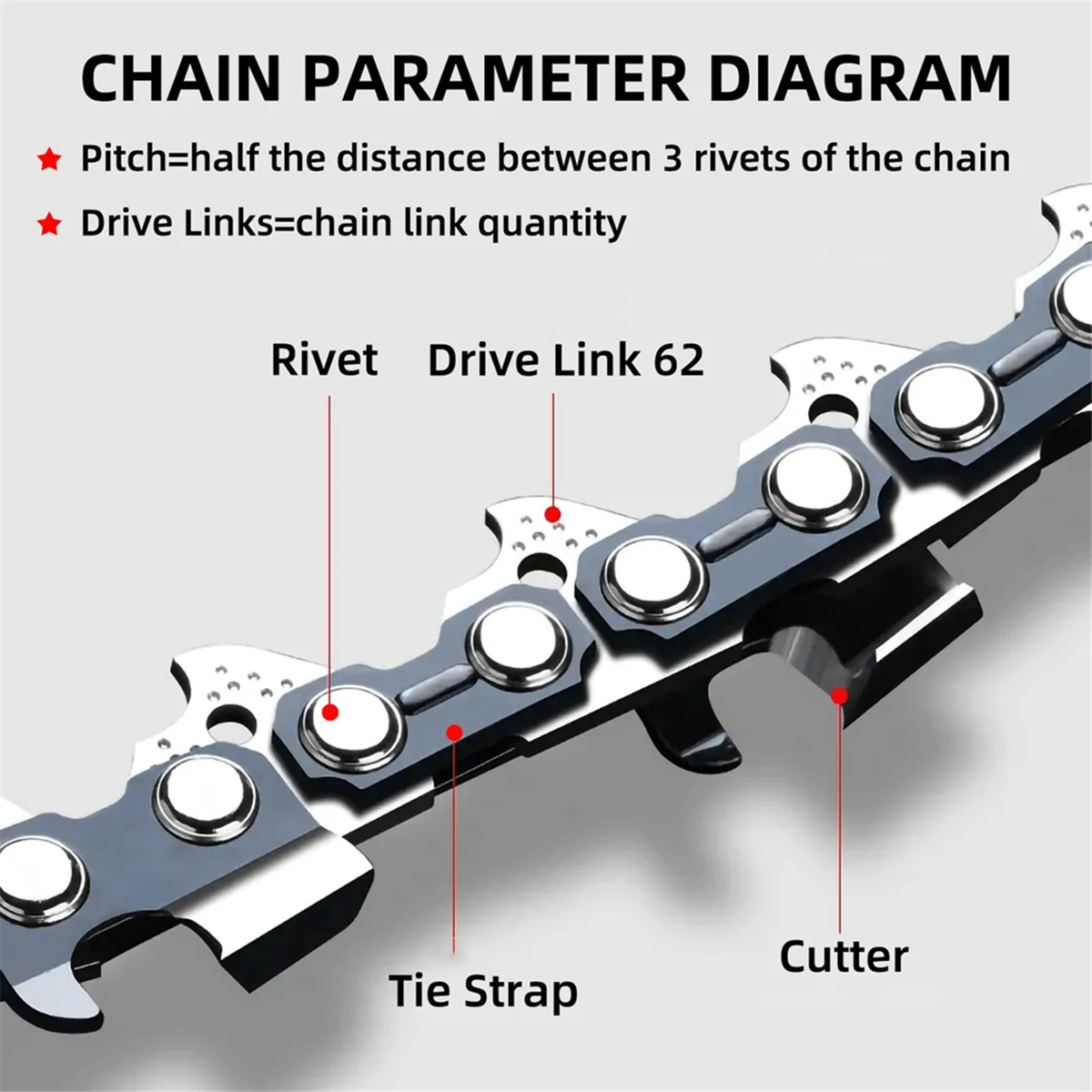 CHAIN PARAMETER DIAGRAM

★ Pitch=half the distance between 3 rivets of the chain

★ Drive Links=chain link quantity

Rivet

Drive Link 62

Tie Strap

Cutter