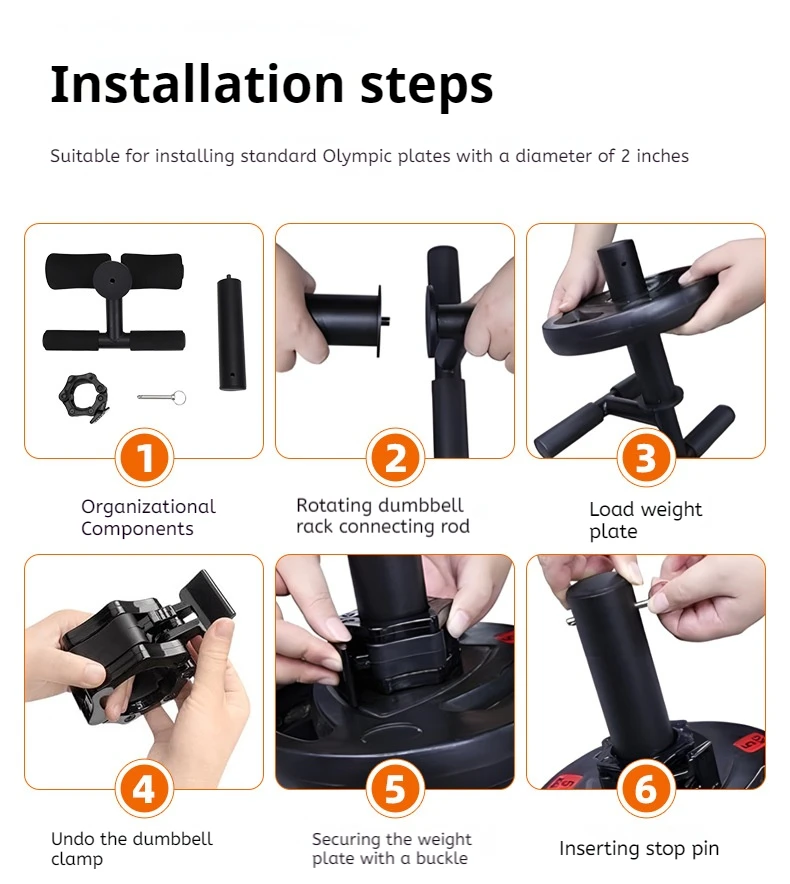 Installation steps

Suitable for installing standard Olympic plates with a diameter of 2 inches

1

Organizational Components

2

Rotating dumbbell rack connecting rod

3

Load weight plate

4

Undo the dumbbell clamp

5

Securing the weight plate with a buckle

6

Inserting stop pin