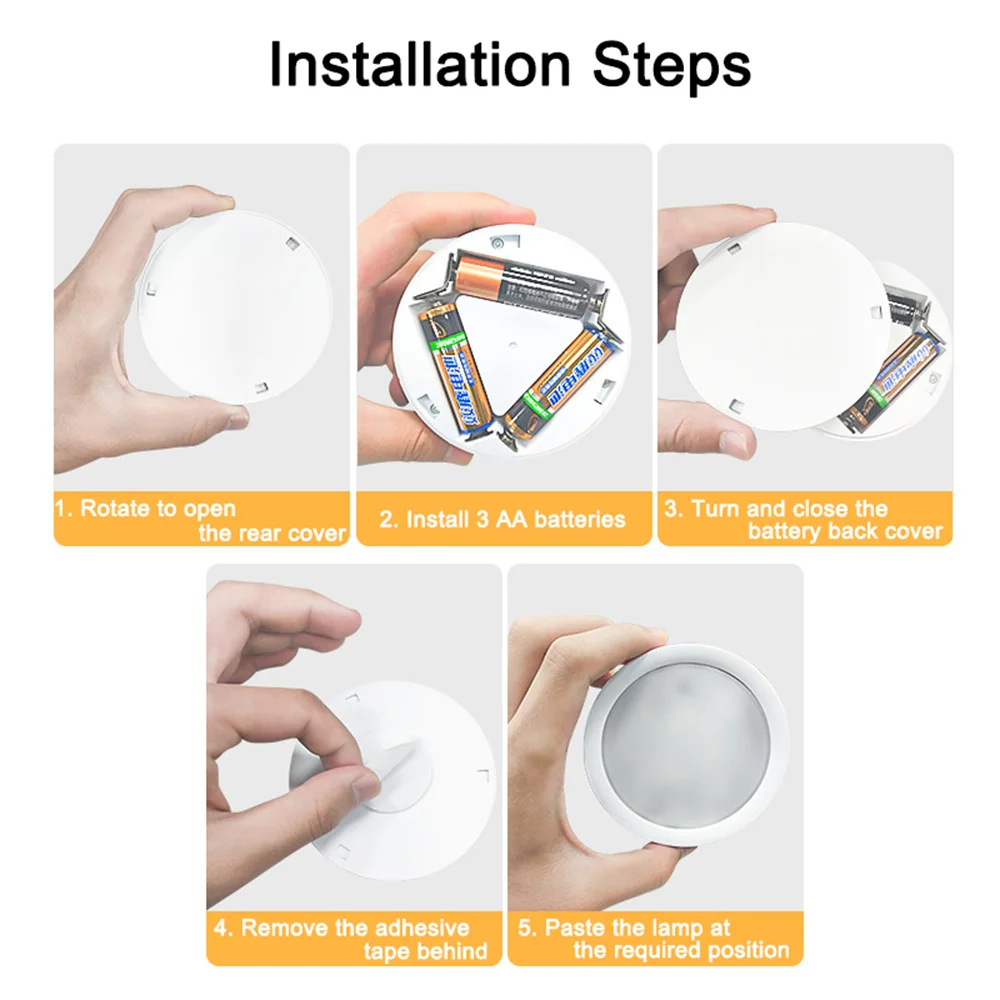 Installation Steps

1. Rotate to open the rear cover

2. Install 3 AA batteries

3. Turn and close the battery back cover

4. Remove the adhesive tape behind

5. Paste the lamp at the required position