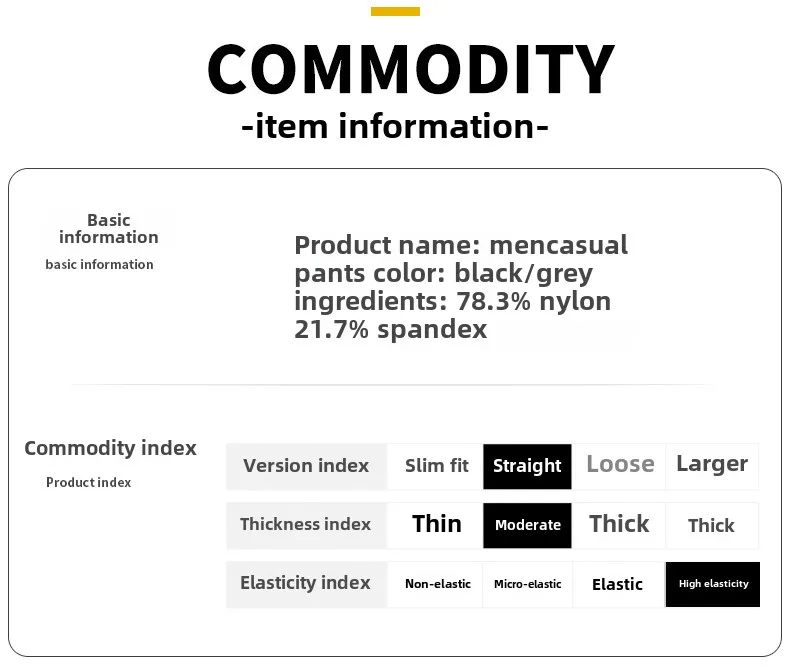 COMMODITY
-item information-

Basic information
basic information

Product name: mencasual pants color: black/grey ingredients: 78.3% nylon 21.7% spandex

Commodity index
Product index

| Version index | Slim fit | Straight | Loose | Larger |
|---|---|---|---|---|
| Thickness index | Thin | Moderate | Thick | Thick |
| Elasticity index | Non-elastic | Micro-elastic | Elastic | High elasticity |