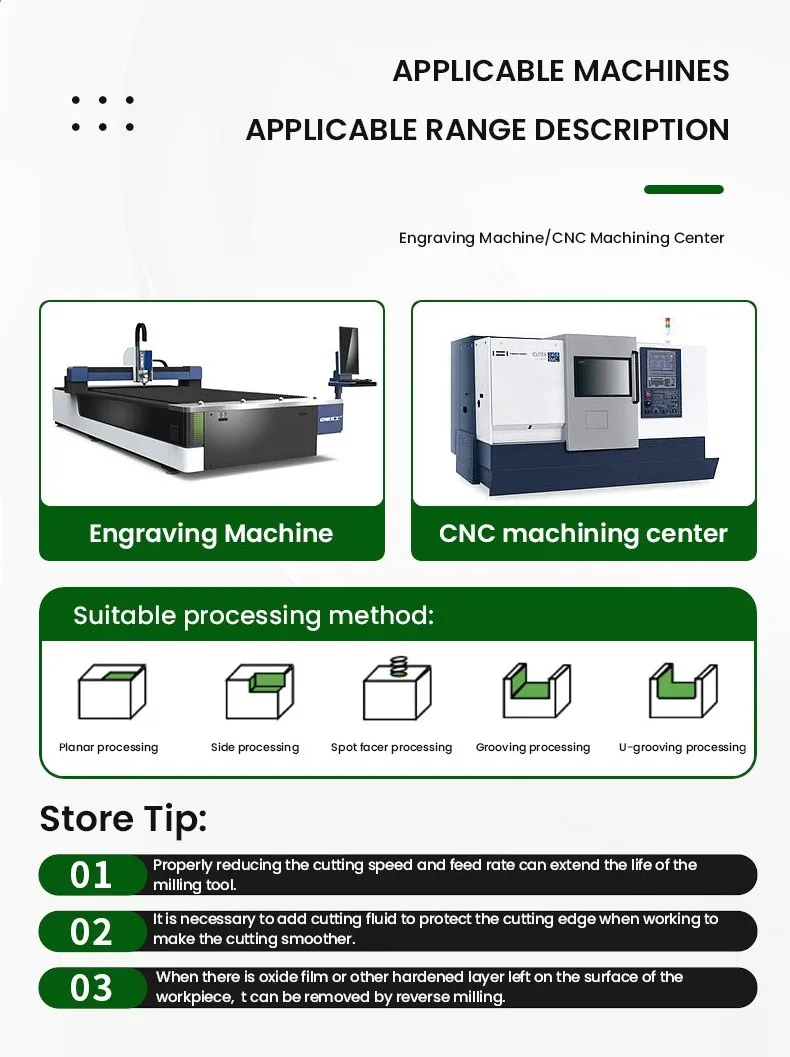 APPLICABLE MACHINES

APPLICABLE RANGE DESCRIPTION

Engraving Machine/CNC Machining Center

Engraving Machine

CNC machining center

Suitable processing method:

Planar processing

Side processing

Spot facer processing

Grooving processing

U-grooving processing

Store Tip:

01 Properly reducing the cutting speed and feed rate can extend the life of the milling tool.

02 It is necessary to add cutting fluid to protect the cutting edge when working to make the cutting smoother.

03 When there is oxide film or other hardened layer left on the surface of the workpiece, t can be removed by reverse milling.