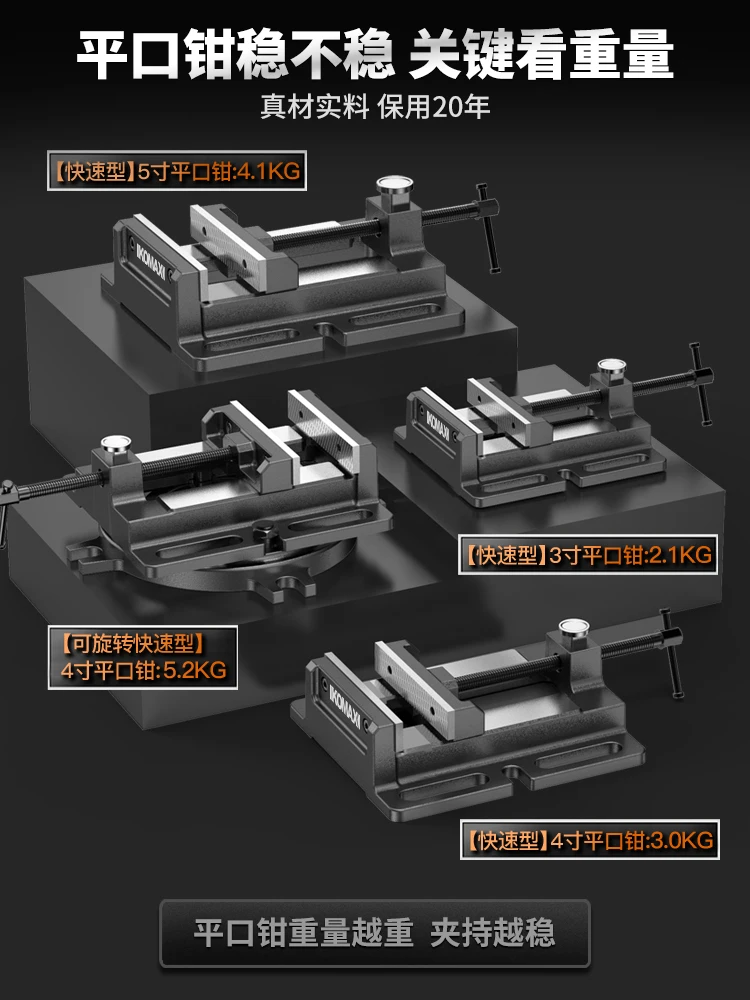 平口钳稳不稳 关键看重量

真材实料 保用20年

【快速型】5寸平口钳:4.1KG

IKOMAXI

IKOMAXI

【快速型】3寸平口钳:2.1KG

【可旋转快速型】
4寸平口钳:5.2KG

IKOMAXI

【快速型】4寸平口钳:3.0KG

平口钳重量越重 夹持越稳