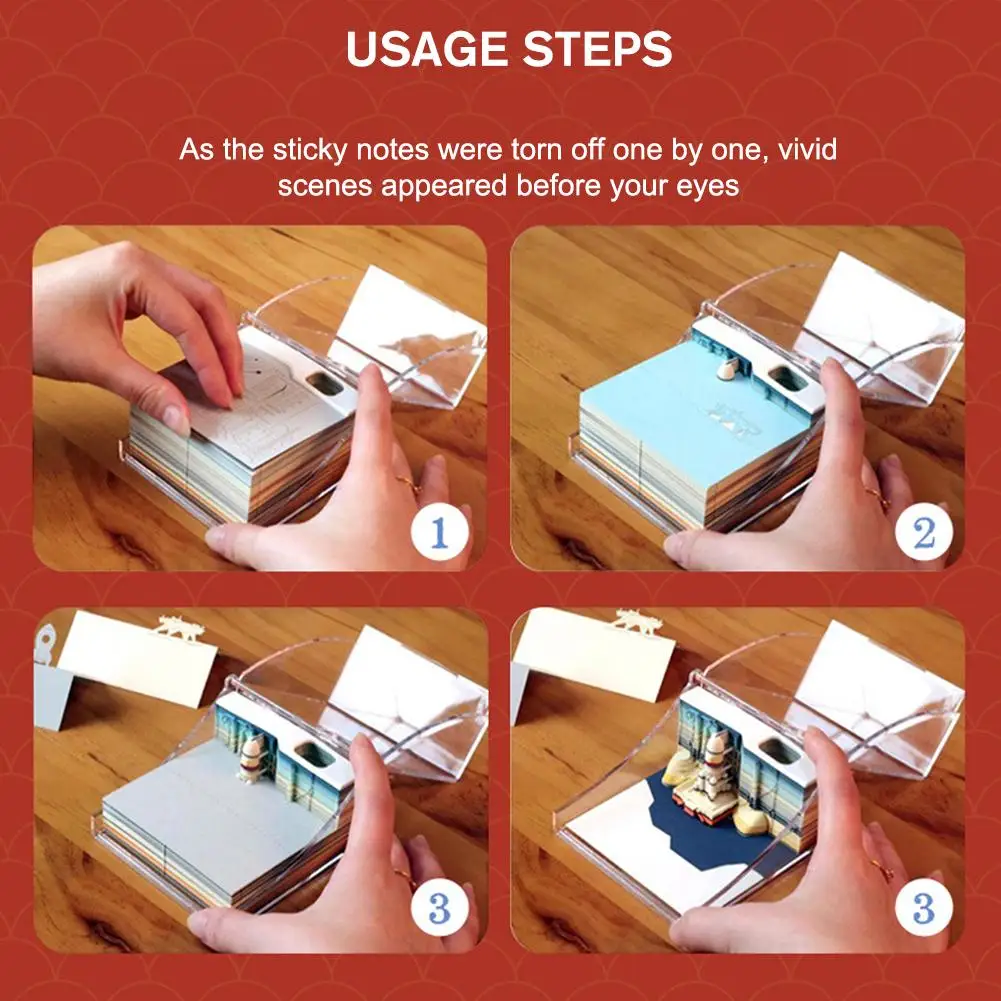 USAGE STEPS

As the sticky notes were torn off one by one, vivid scenes appeared before your eyes

1

2

3

3