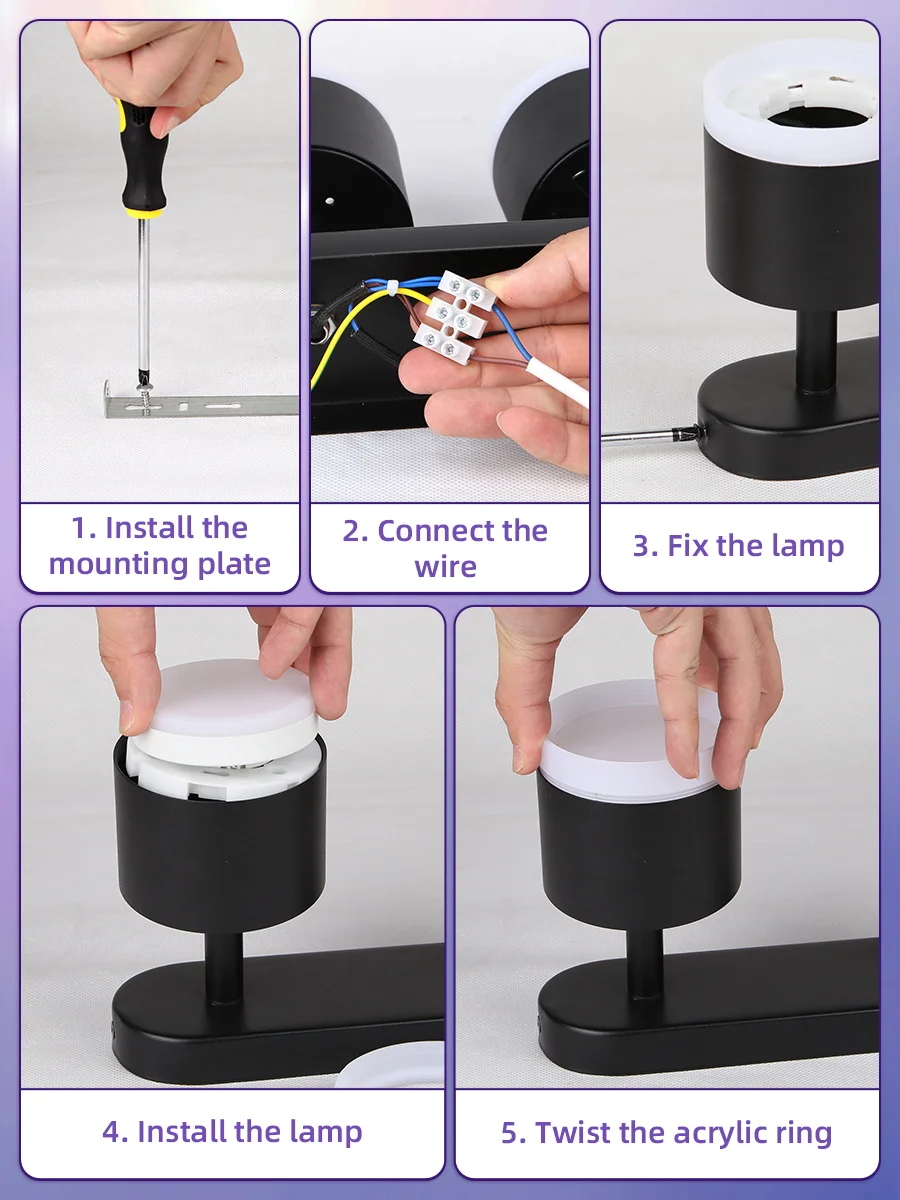 1. Install the mounting plate

2. Connect the wire

3. Fix the lamp

4. Install the lamp

5. Twist the acrylic ring