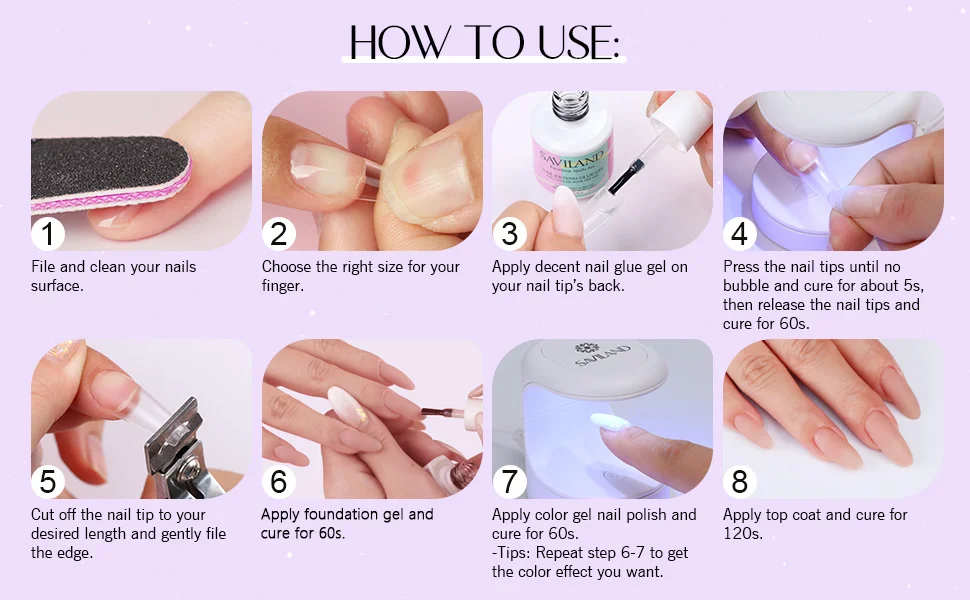 HOW TO USE:

1

File and clean your nails surface.

2

Choose the right size for your finger.

3

Apply decent nail glue gel on your nail tip's back.

4

Press the nail tips until no bubble and cure for about 5s, then release the nail tips and cure for 60s.

5

Cut off the nail tip to your desired length and gently file the edge.

6

Apply foundation gel and cure for 60s.

7

Apply color gel nail polish and cure for 60s.
-Tips: Repeat step 6-7 to get the color effect you want.

8

Apply top coat and cure for 120s.