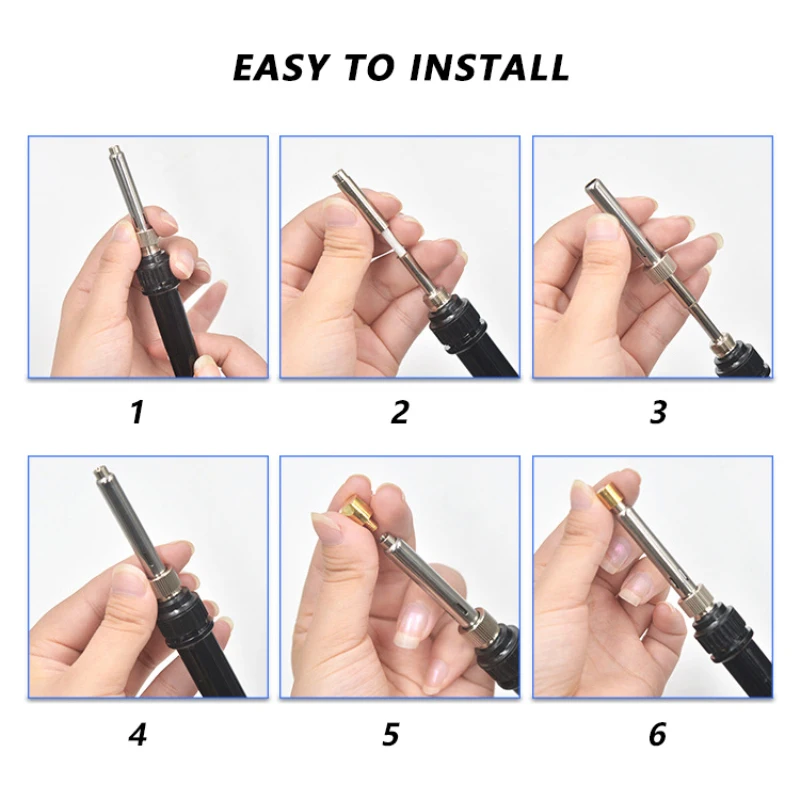 EASY TO INSTALL

1

2

3

4

5

6