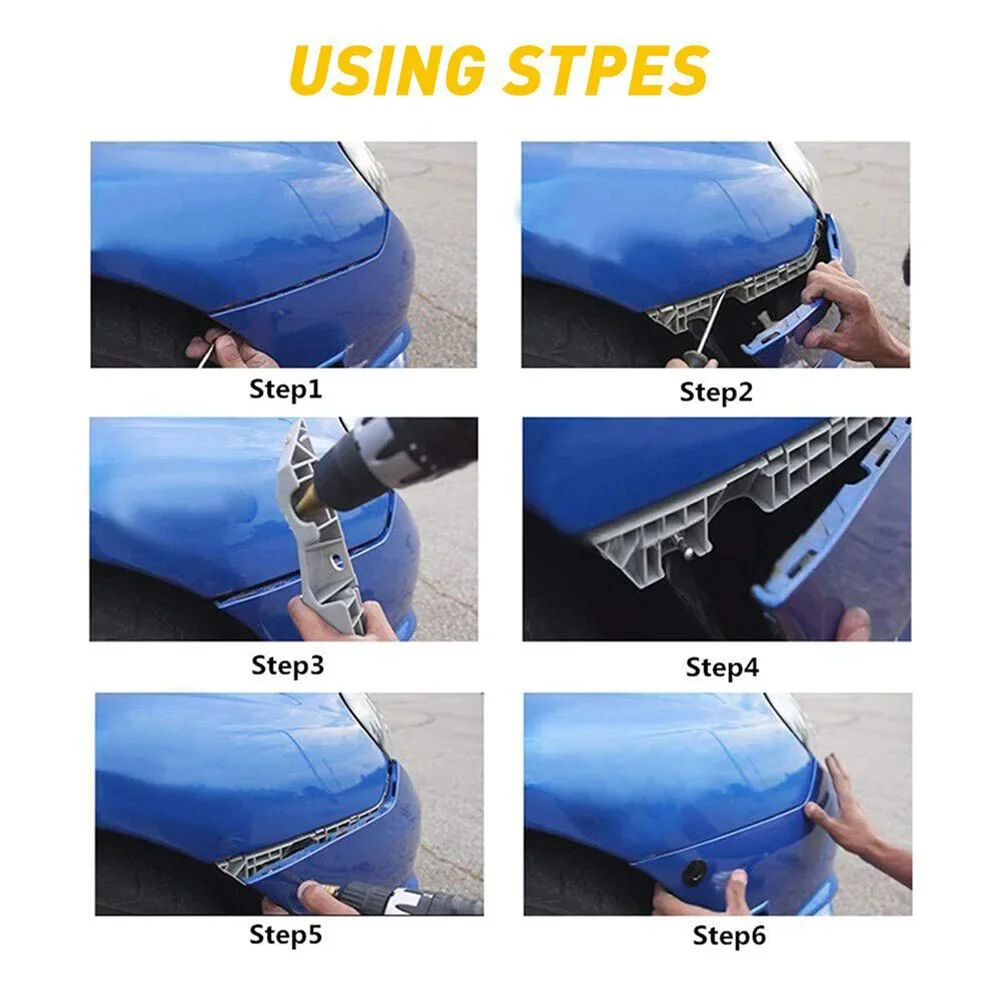 USING STPES

Step1

Step2

Step3

Step4

Step5

Step6