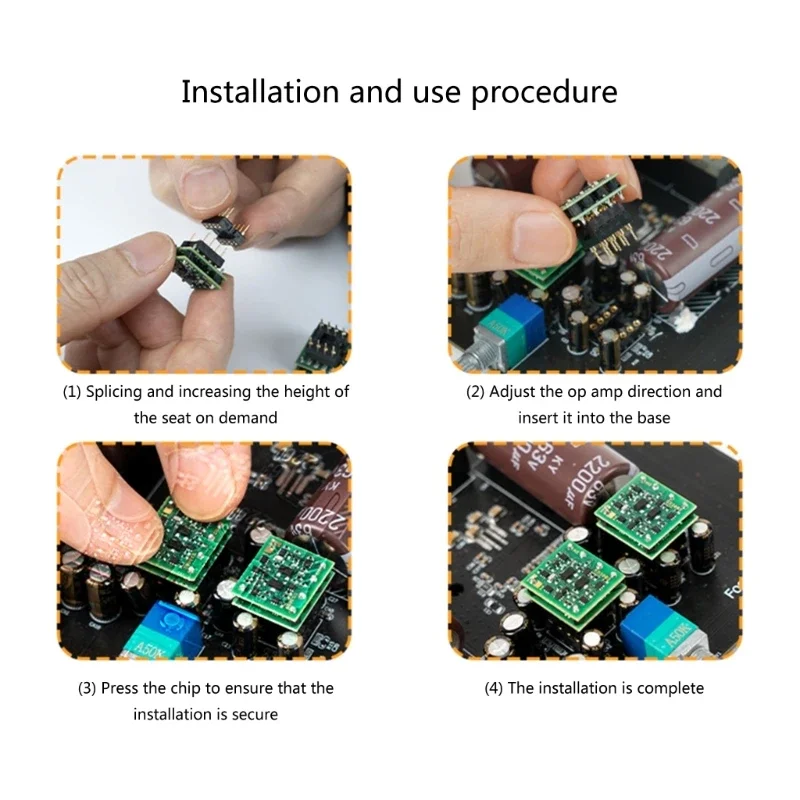 Installation and use procedure

(1) Splicing and increasing the height of the seat on demand

(2) Adjust the op amp direction and insert it into the base

(3) Press the chip to ensure that the installation is secure

(4) The installation is complete