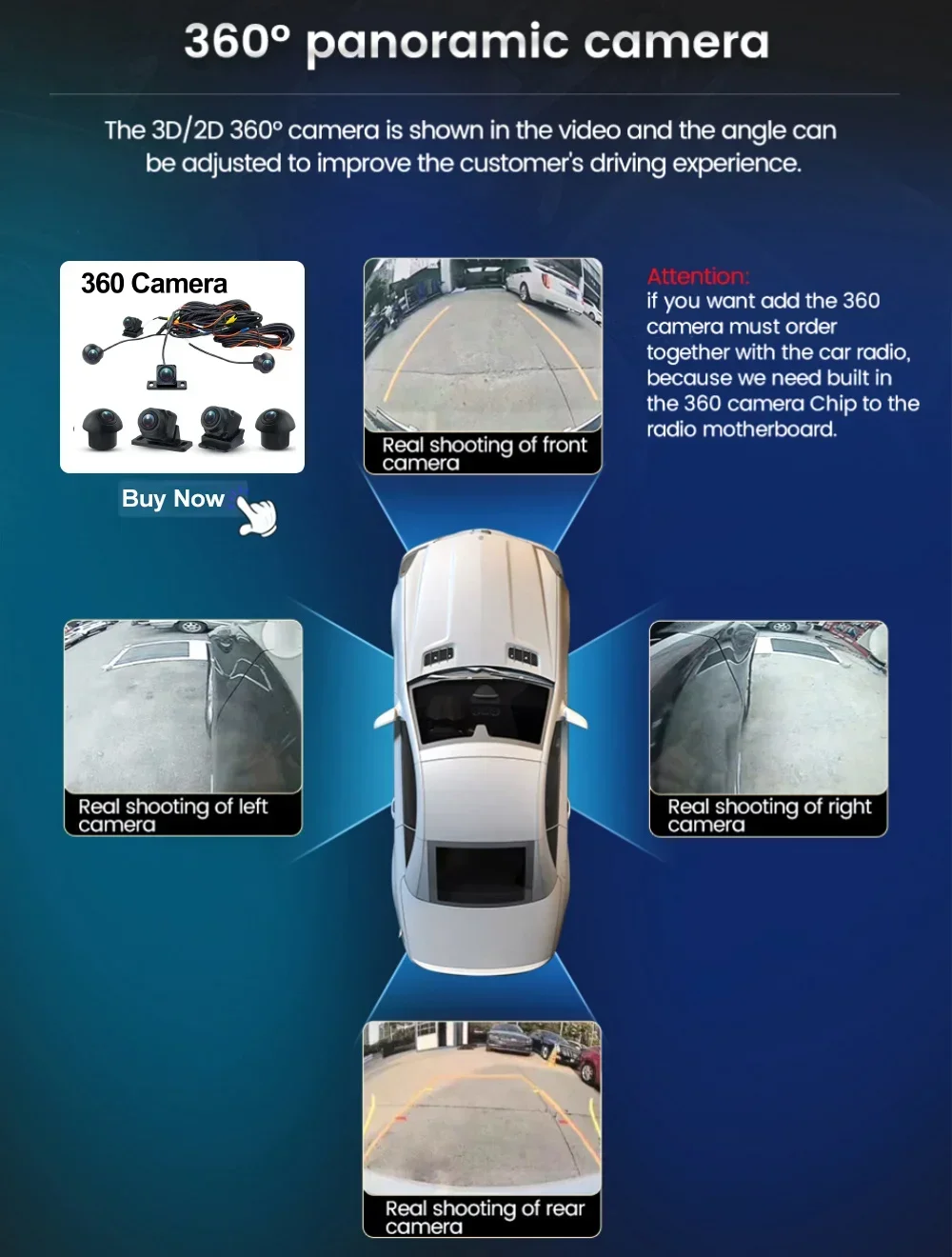 360° panoramic camera

The 3D/2D 360° camera is shown in the video and the angle can be adjusted to improve the customer's driving experience.

360 Camera

Buy Now

Real shooting of front camera

Attention:
if you want add the 360 camera must order together with the car radio, because we need built in the 360 camera Chip to the radio motherboard.

Real shooting of left camera

Real shooting of right camera

Real shooting of rear camera