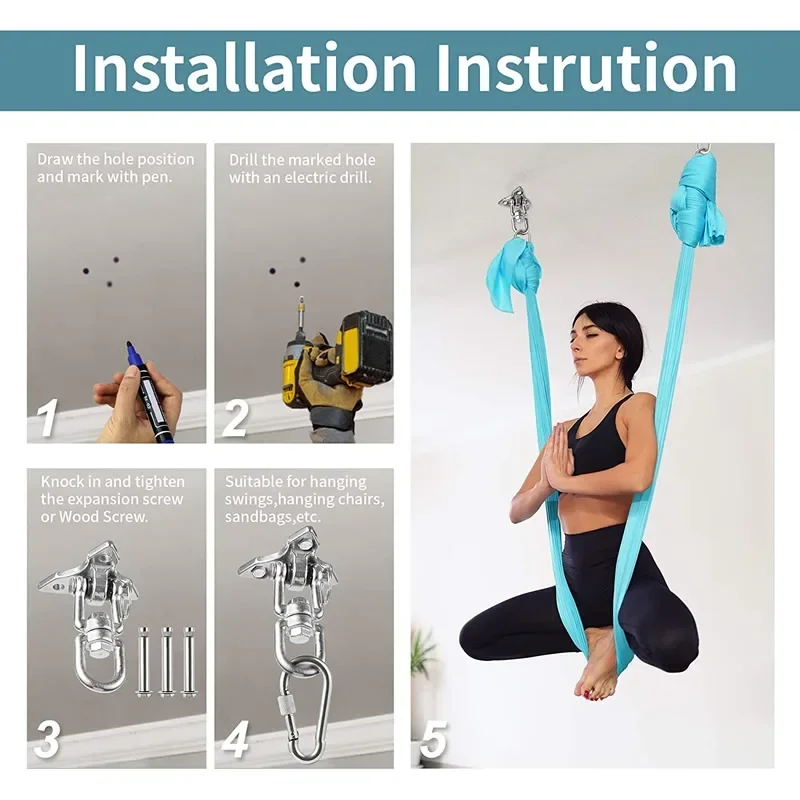 Installation Instrution

Draw the hole position and mark with pen.

1

Drill the marked hole with an electric drill.

2

Knock in and tighten the expansion screw or Wood Screw.

3

Suitable for hanging swings,hanging chairs, sandbags,etc.

4

5