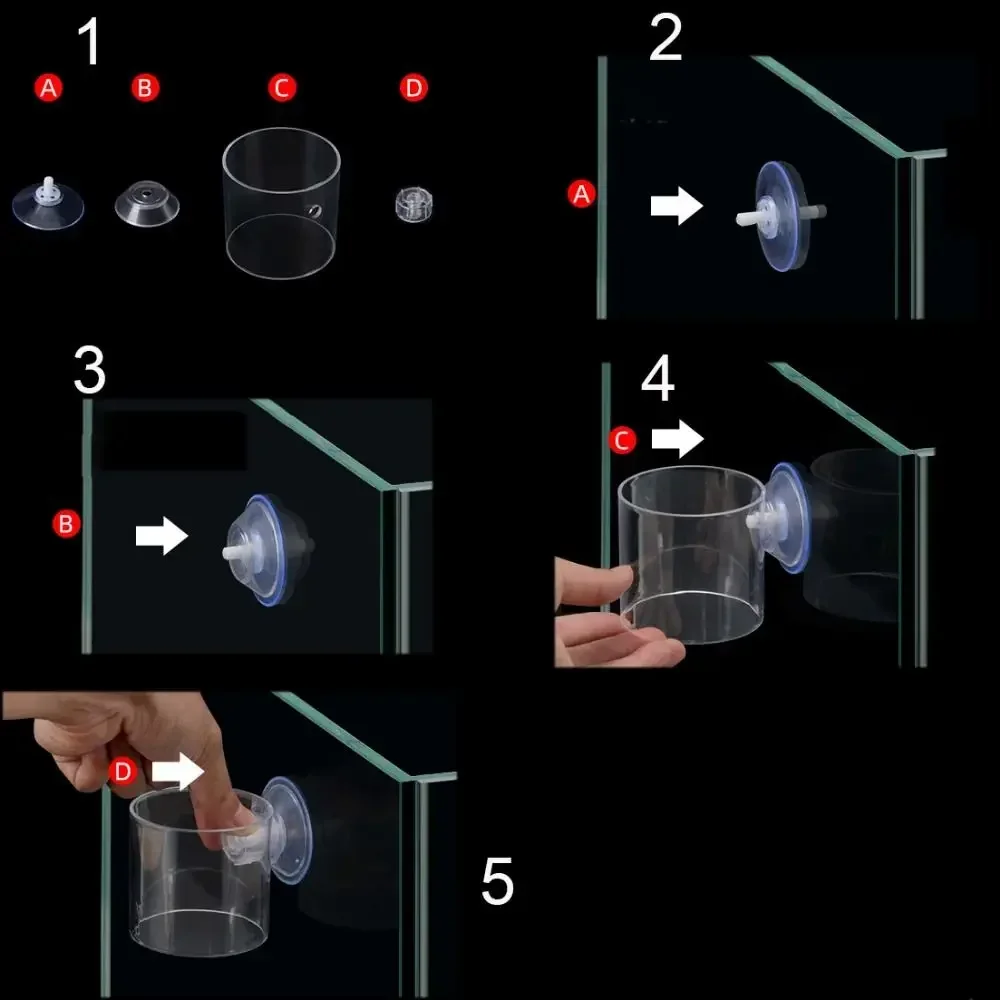 1

A B C D

2

A

3

B

4

C

D

5