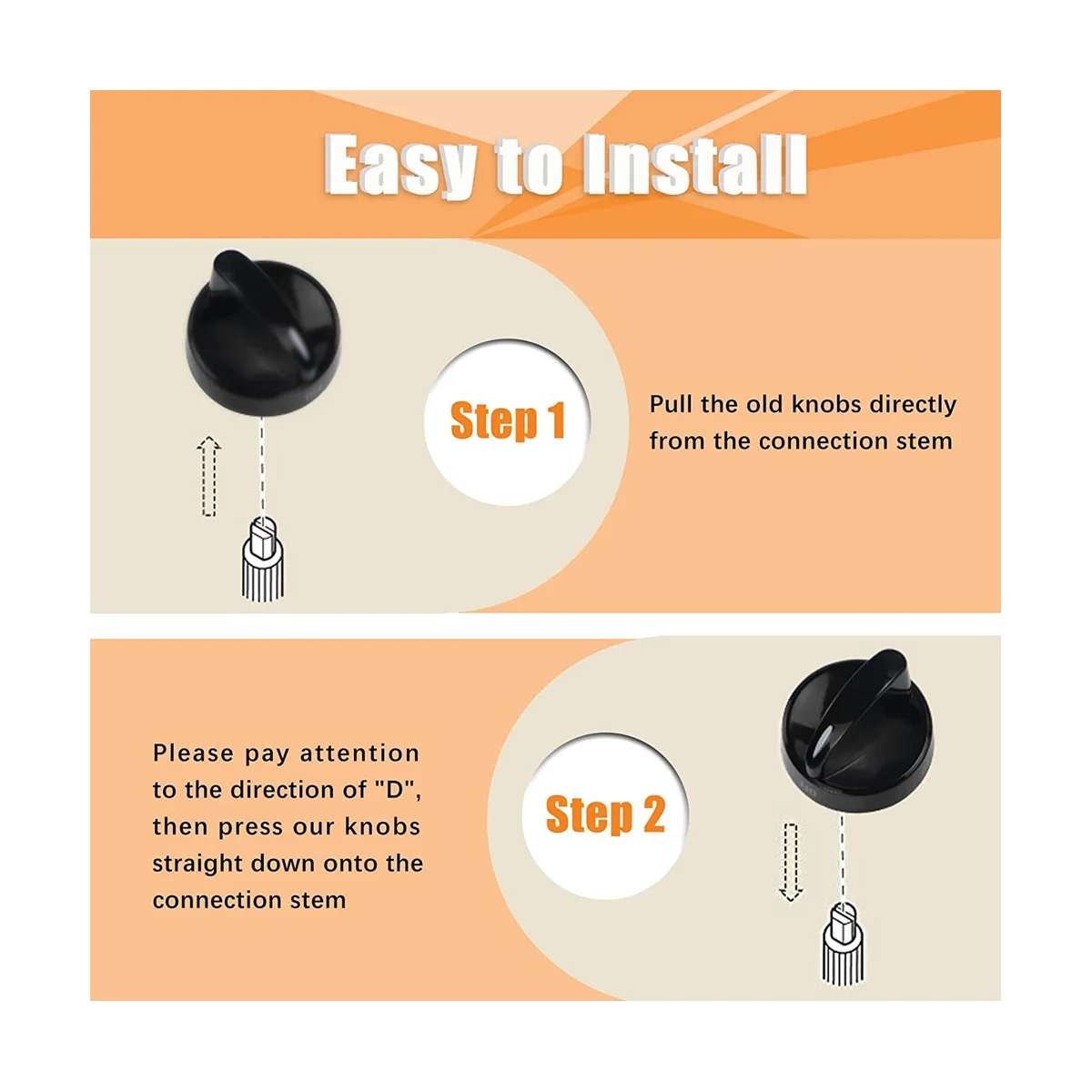 Easy to Install

Step 1

Pull the old knobs directly from the connection stem

Please pay attention to the direction of "D", then press our knobs straight down onto the connection stem

Step 2