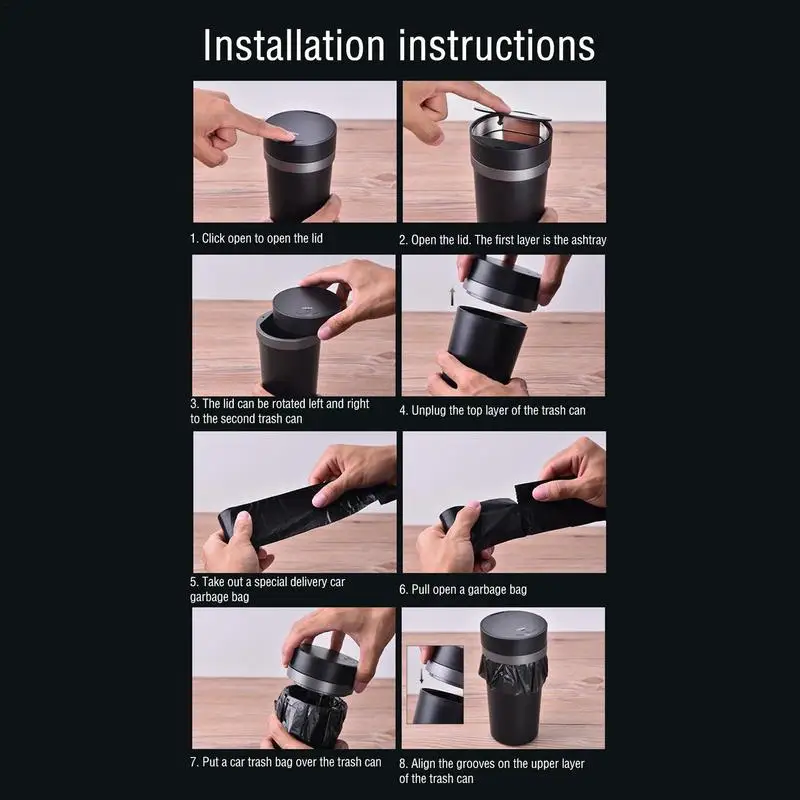 Installation instructions

1. Click open to open the lid

2. Open the lid. The first layer is the ashtray

3. The lid can be rotated left and right to the second trash can

4. Unplug the top layer of the trash can

5. Take out a special delivery car garbage bag

6. Pull open a garbage bag

7. Put a car trash bag over the trash can

8. Align the grooves on the upper layer of the trash can