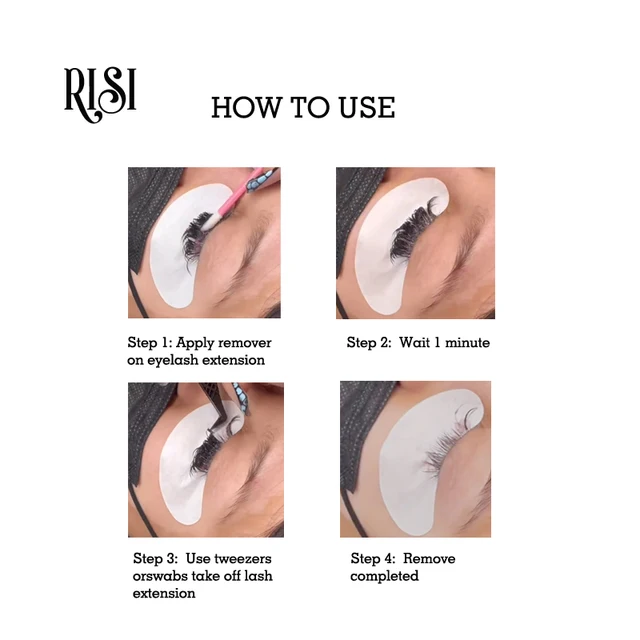 RISI

HOW TO USE

Step 1: Apply remover on eyelash extension

Step 2: Wait 1 minute

Step 3: Use tweezers orswabs take off lash extension

Step 4: Remove completed