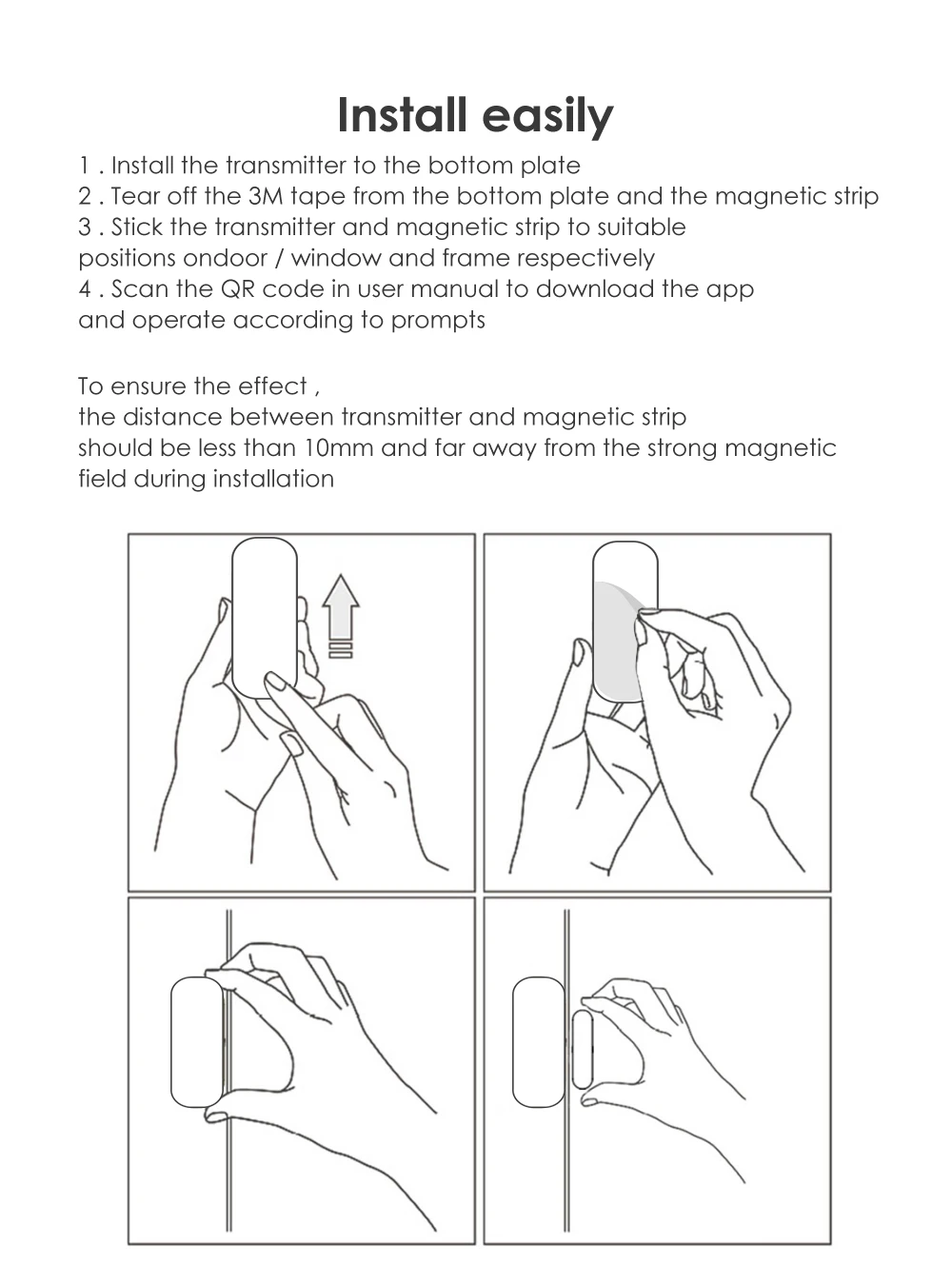 Install easily

1 . Install the transmitter to the bottom plate
2 . Tear off the 3M tape from the bottom plate and the magnetic strip
3 . Stick the transmitter and magnetic strip to suitable positions ondoor / window and frame respectively
4 . Scan the QR code in user manual to download the app and operate according to prompts

To ensure the effect ,
the distance between transmitter and magnetic strip should be less than 10mm and far away from the strong magnetic field during installation