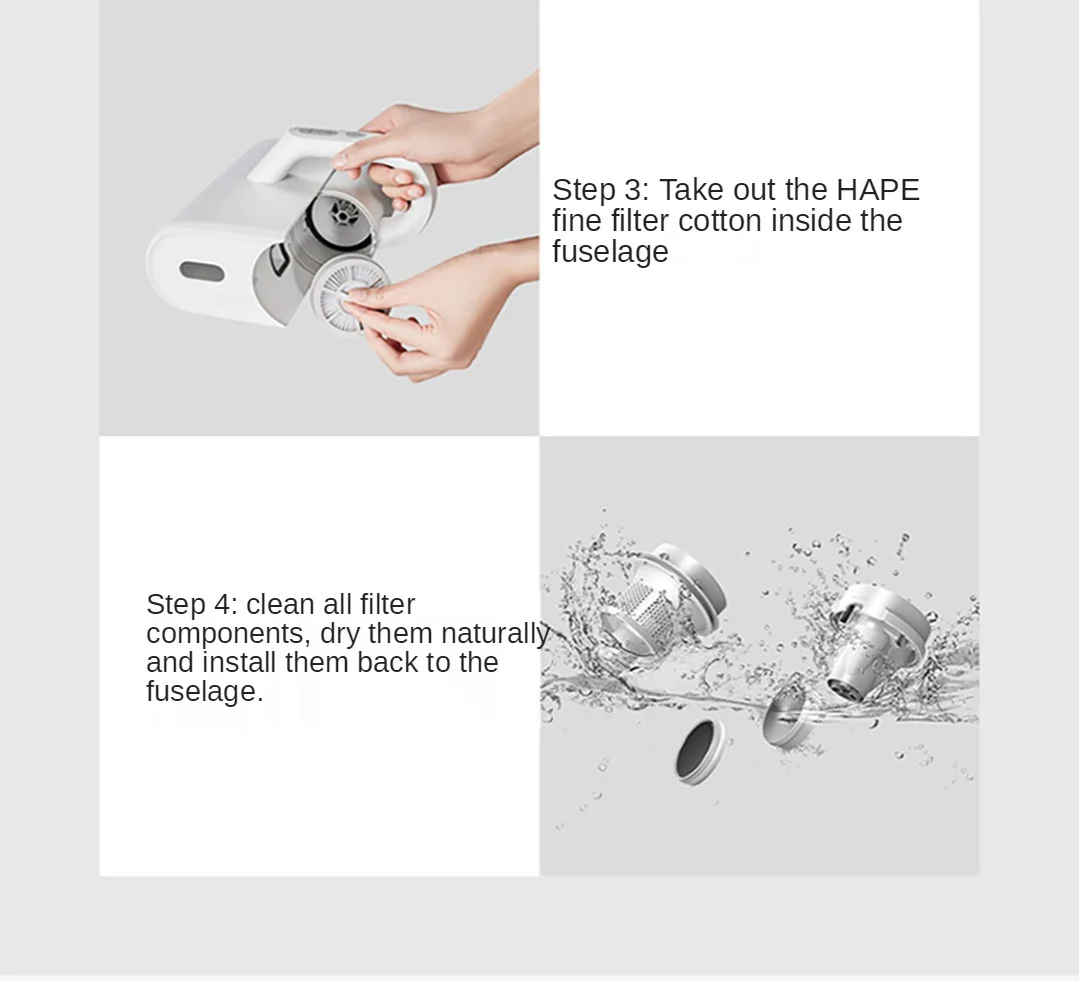 Step 3: Take out the HAPE fine filter cotton inside the fuselage

Step 4: clean all filter components, dry them naturally and install them back to the fuselage.