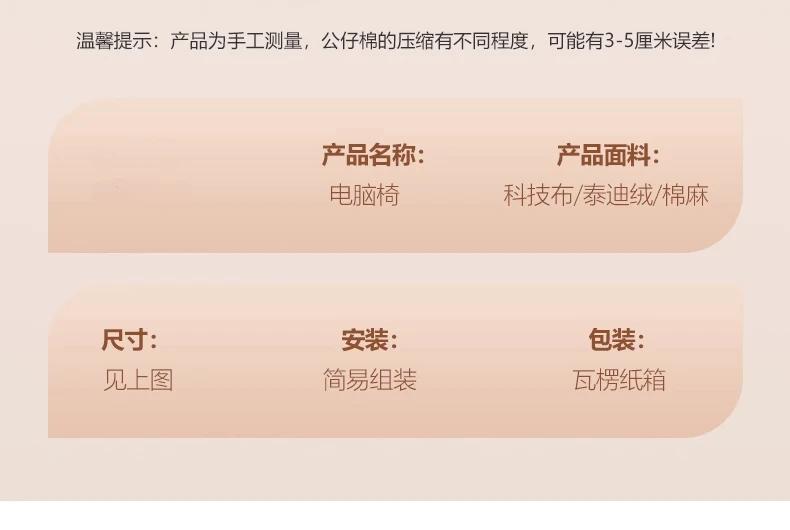 温馨提示：产品为手工测量，公仔棉的压缩有不同程度，可能有3-5厘米误差!

产品名称：
电脑椅

产品面料：
科技布/泰迪绒/棉麻

尺寸：
见上图

安装：
简易组装

包装：
瓦楞纸箱