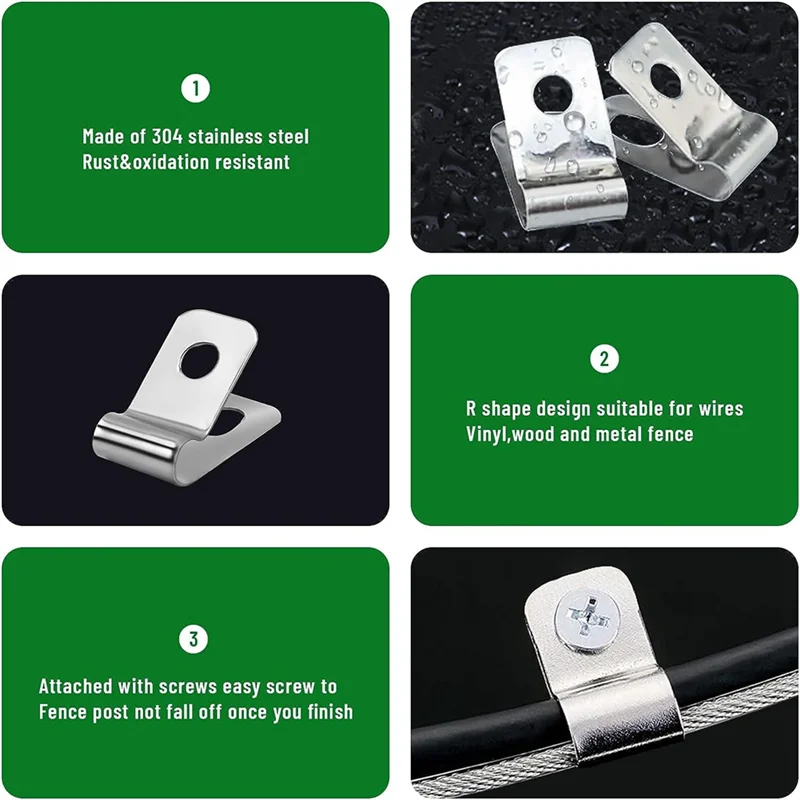 1

Made of 304 stainless steel
Rust&oxidation resistant

2

R shape design suitable for wires
Vinyl,wood and metal fence

3

Attached with screws easy screw to
Fence post not fall off once you finish